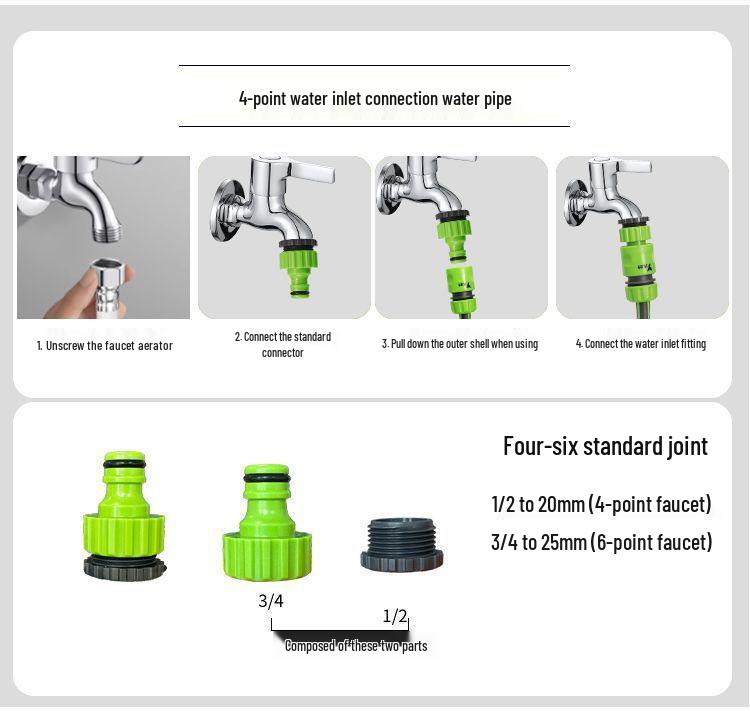 4-point water inlet connection water pipe

1. Unscrew the faucet aerator

2. Connect the standard connector

3. Pull down the outer shell when using

4. Connect the water inlet fitting

Four-six standard joint

1/2 to 20mm (4-point faucet)

3/4 to 25mm (6-point faucet)

3/4

1/2

Composed of these two parts