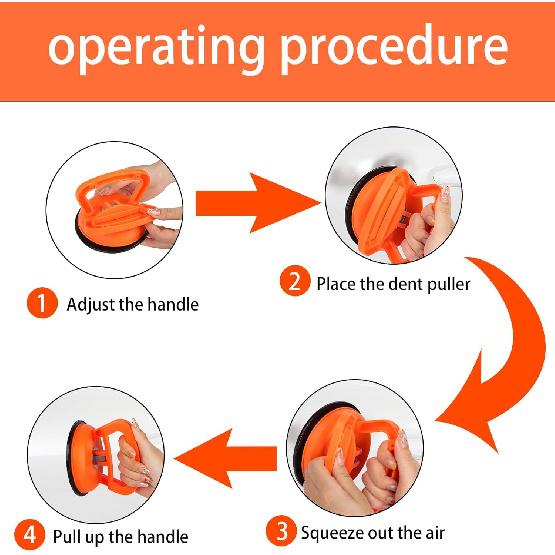 operating procedure

1 Adjust the handle

2 Place the dent puller

3 Squeeze out the air

4 Pull up the handle