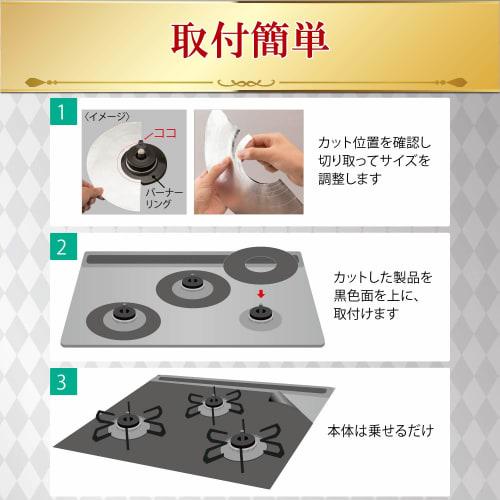 取付簡単

1

〈イメージ〉

ココ

バーナーリング

カット位置を確認し切り取ってサイズを調整します

2

カットした製品を黒色面を上に、取付けます

3

本体は乗せるだけ