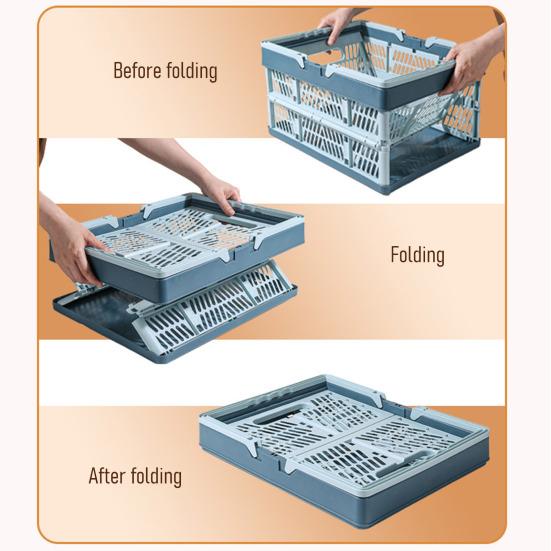 Before folding

Folding

After folding