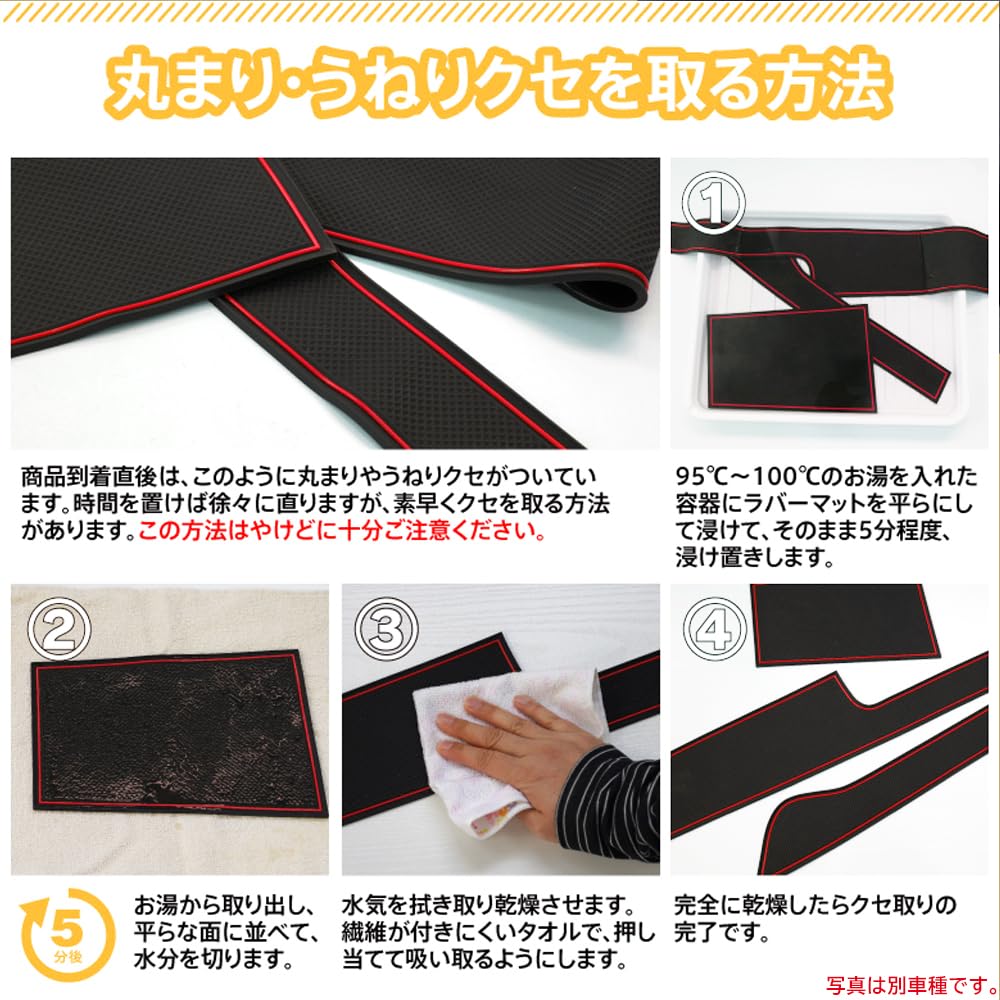 丸まり・うねりクセを取る方法

商品到着直後は、このように丸まりやうねりクセがついています。時間を置けば徐々に直りますが、素早くクセを取る方法があります。この方法はやけどに十分ご注意ください。

①

95℃～100℃のお湯を入れた容器にラバーマットを平らにして浸けて、そのまま5分程度、浸け置きします。

②

5 分後

お湯から取り出し、平らな面に並べて、水分を切ります。

③

水気を拭き取り乾燥させます。繊維が付きにくいタオルで、押し当てて吸い取るようにします。

④

完全に乾燥したらクセ取りの完了です。

写真は別車種です。