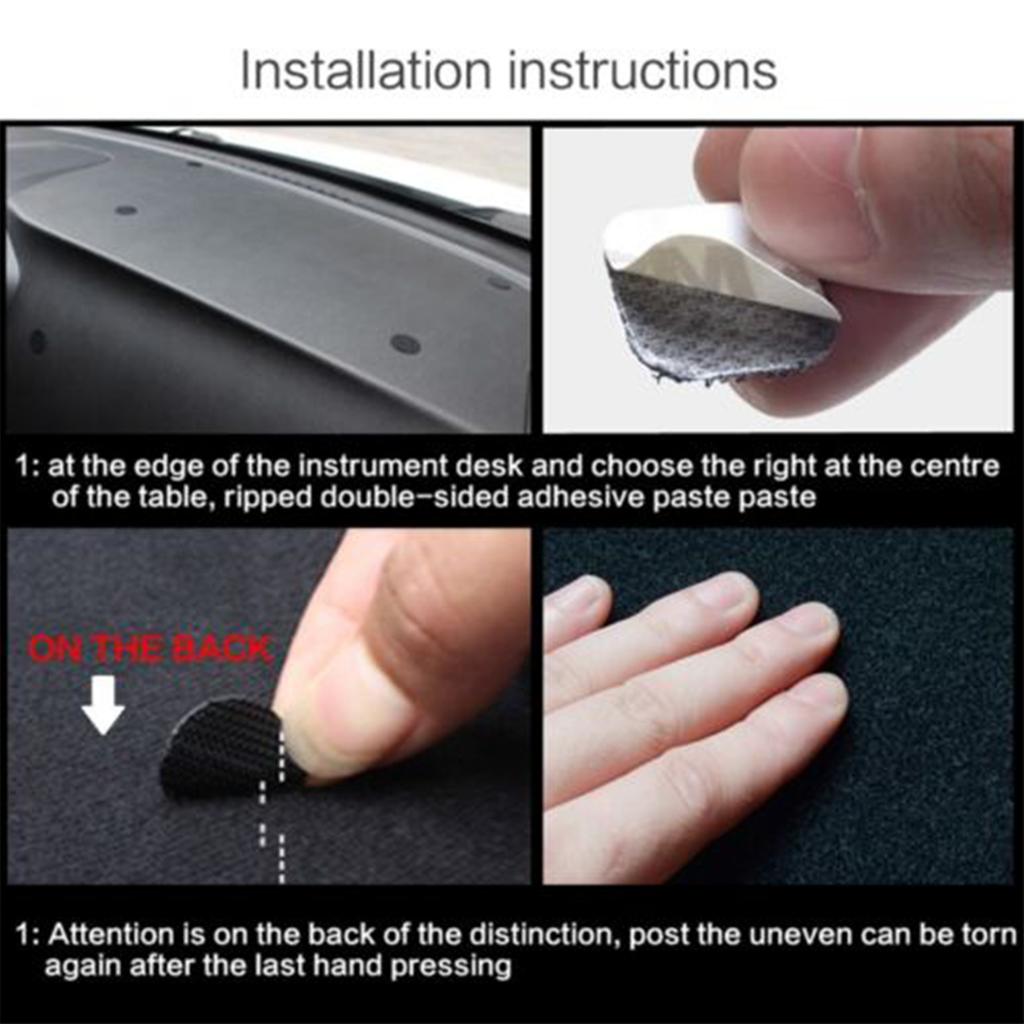 Installation instructions

1: at the edge of the instrument desk and choose the right at the centre of the table, ripped double-sided adhesive paste paste

ON THE BACK

1: Attention is on the back of the distinction, post the uneven can be torn again after the last hand pressing