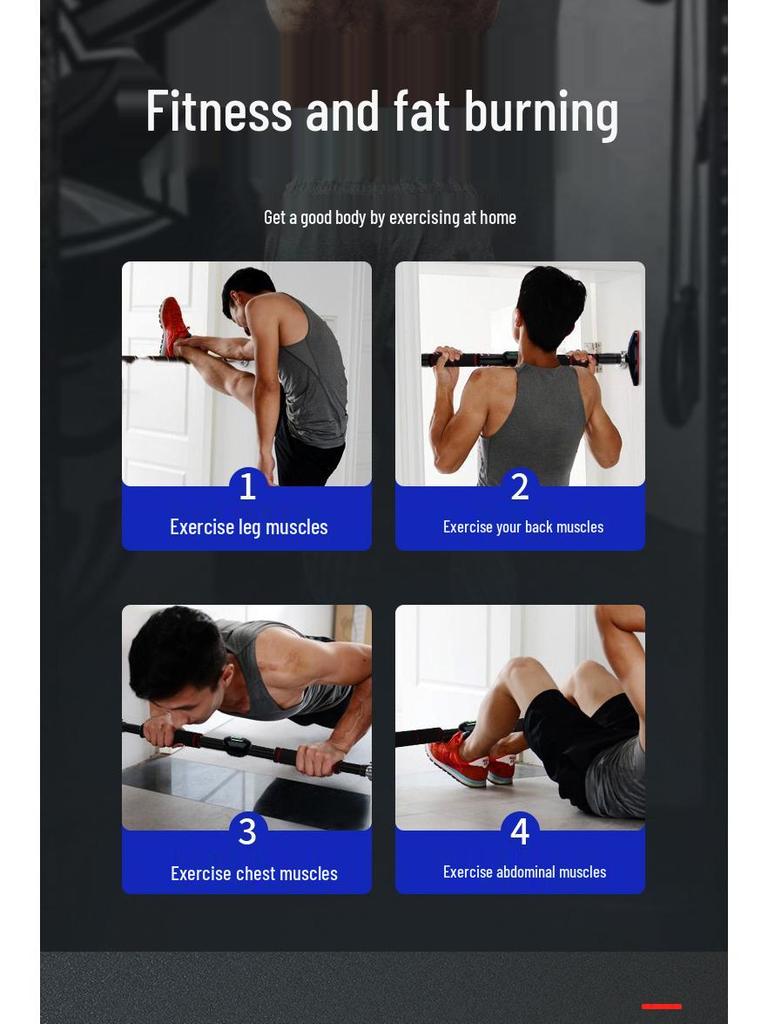 Fitness and fat burning

Get a good body by exercising at home

1
Exercise leg muscles

2
Exercise your back muscles

3
Exercise chest muscles

4
Exercise abdominal muscles