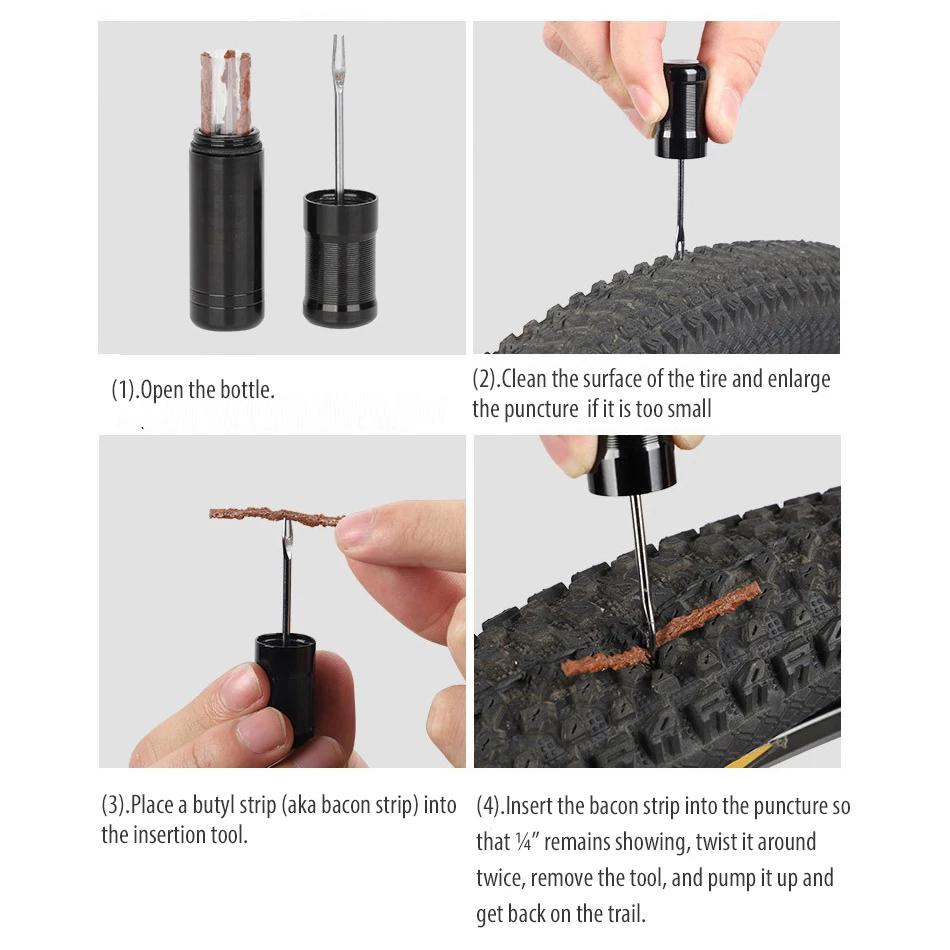 (1).Open the bottle.

(2).Clean the surface of the tire and enlarge the puncture if it is too small

(3).Place a butyl strip (aka bacon strip) into the insertion tool.

(4).Insert the bacon strip into the puncture so that ¼" remains showing, twist it around twice, remove the tool, and pump it up and get back on the trail.