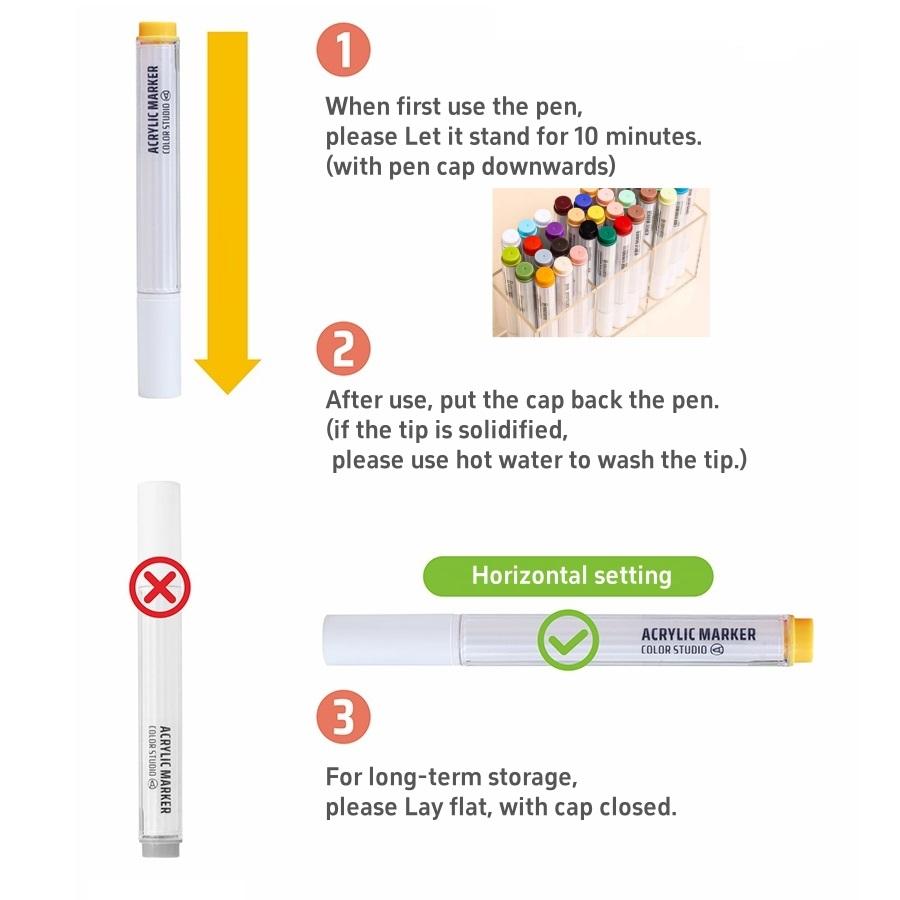 ACRYLIC MARKER
COLOR STUDIO

1

When first use the pen,
please Let it stand for 10 minutes.
(with pen cap downwards)

2

After use, put the cap back the pen.
(if the tip is solidified,
please use hot water to wash the tip.)

ACRYLIC MARKER
COLOR STUDIO

Horizontal setting

ACRYLIC MARKER
COLOR STUDIO

3

For long-term storage,
please Lay flat, with cap closed.