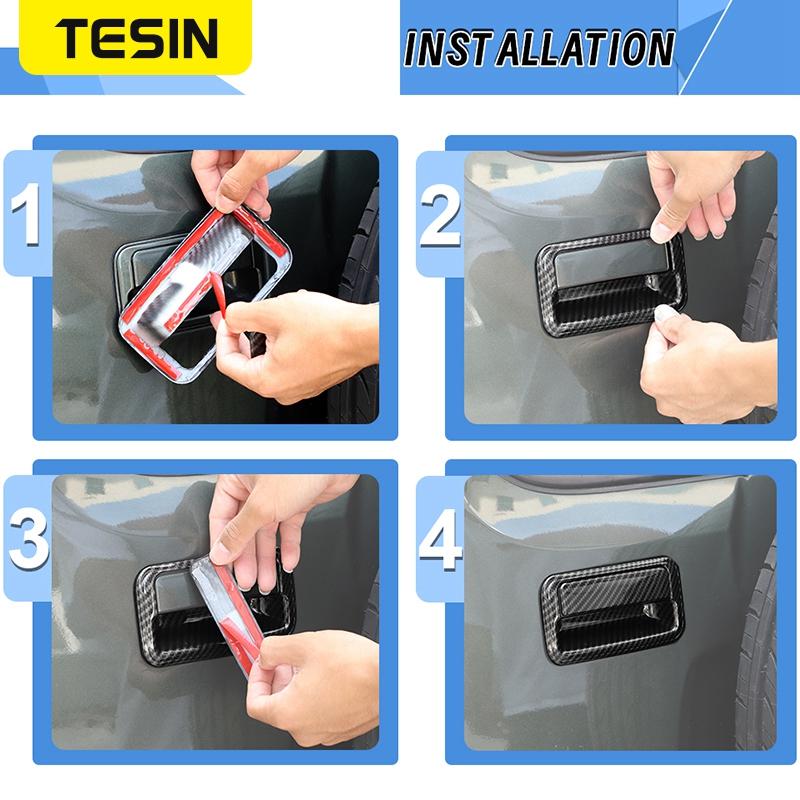 TESIN

INSTALLATION

1

2

3

4