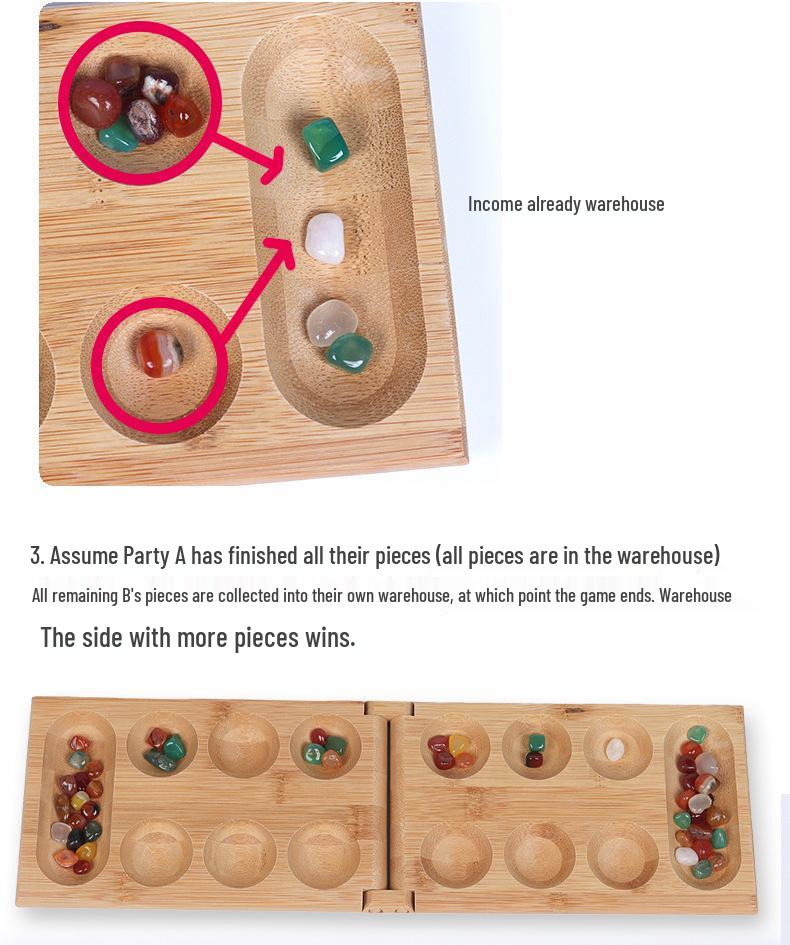 Income already warehouse

3. Assume Party A has finished all their pieces (all pieces are in the warehouse)

All remaining B's pieces are collected into their own warehouse, at which point the game ends. Warehouse

The side with more pieces wins.