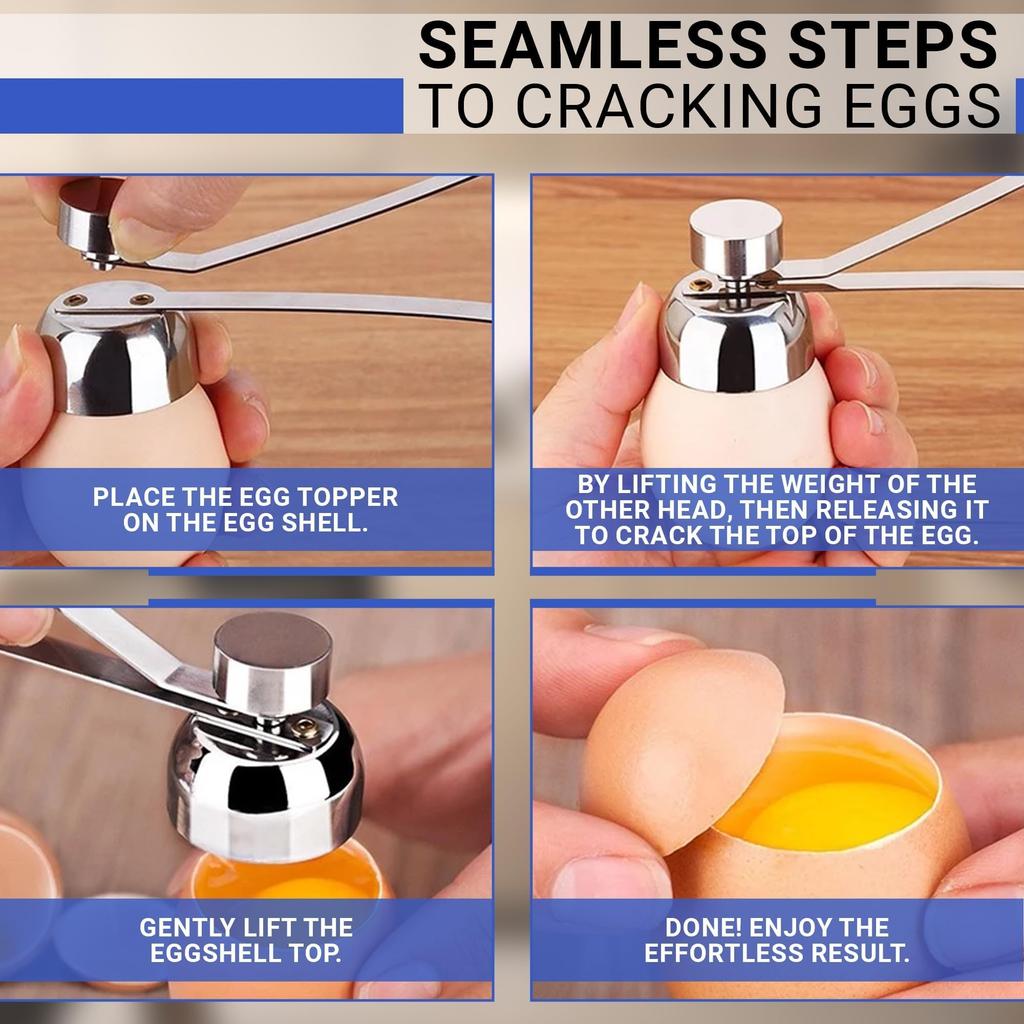 SEAMLESS STEPS
TO CRACKING EGGS

PLACE THE EGG TOPPER ON THE EGG SHELL.

BY LIFTING THE WEIGHT OF THE OTHER HEAD, THEN RELEASING IT TO CRACK THE TOP OF THE EGG.

GENTLY LIFT THE EGGSHELL TOP.

DONE! ENJOY THE EFFORTLESS RESULT.