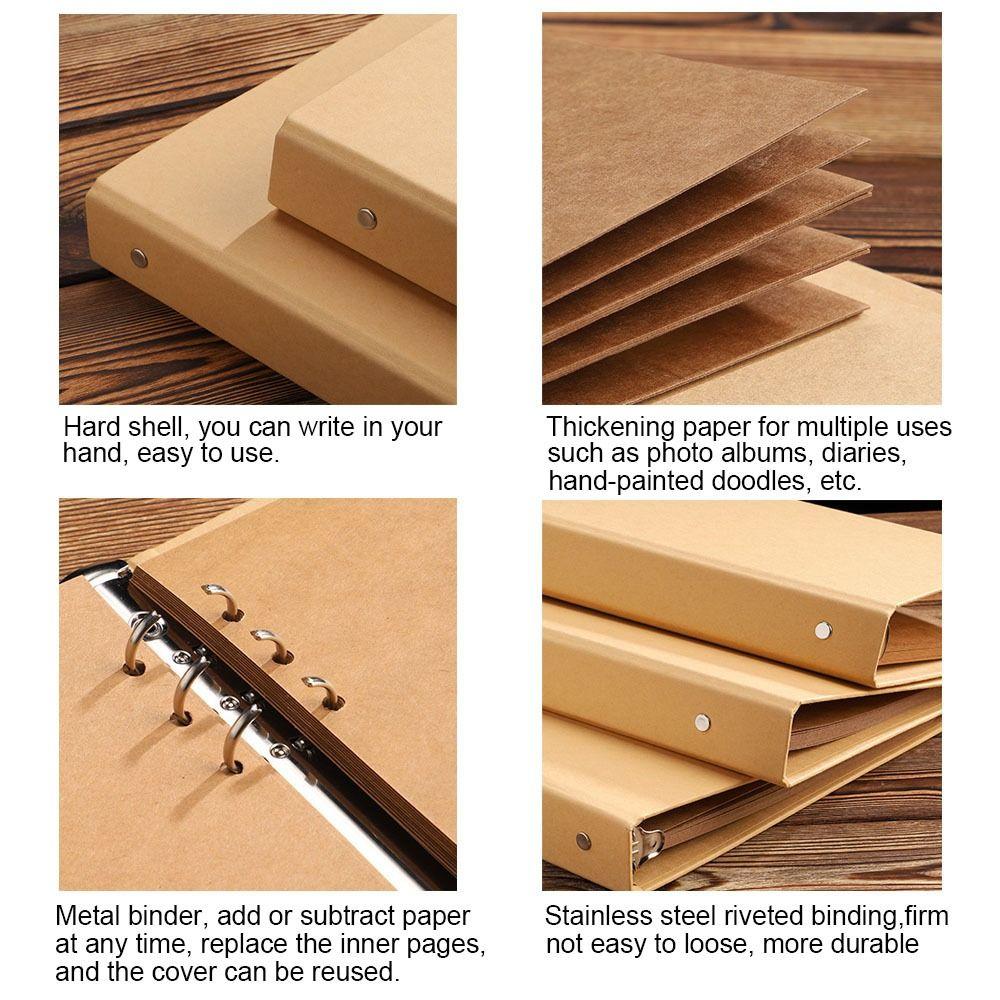 Hard shell, you can write in your hand, easy to use.

Thickening paper for multiple uses such as photo albums, diaries, hand-painted doodles, etc.

Metal binder, add or subtract paper at any time, replace the inner pages, and the cover can be reused.

Stainless steel riveted binding,firm not easy to loose, more durable