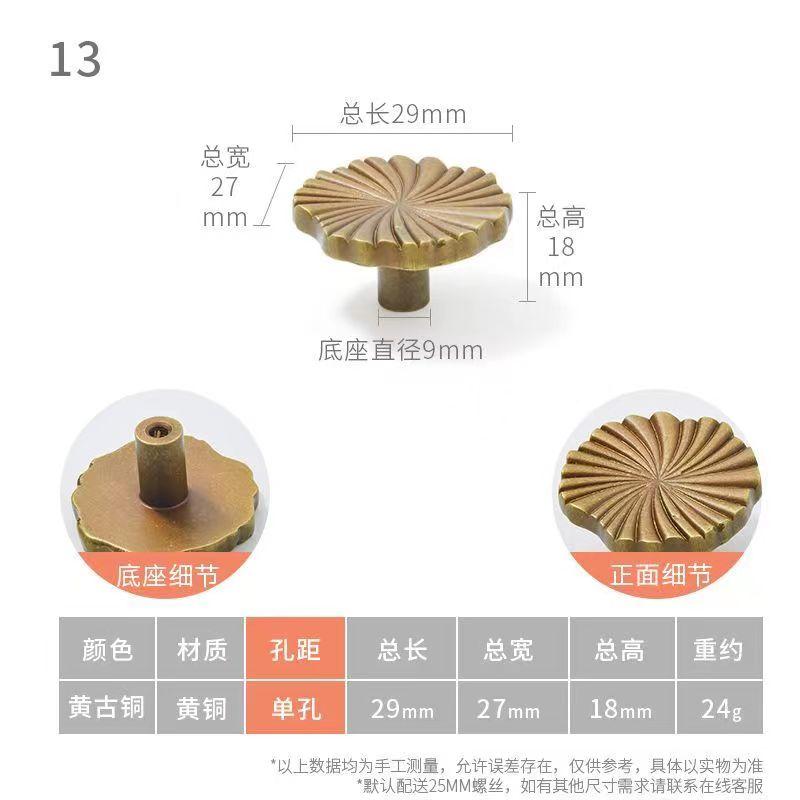 13

总长29mm

总宽 27 mm

总高 18 mm

底座直径9mm

底座细节

正面细节

| 颜色 | 材质 | 孔距 | 总长 | 总宽 | 总高 | 重约 |
|---|---|---|---|---|---|---|
| 黄古铜 | 黄铜 | 单孔 | 29mm | 27mm | 18mm | 24g |

*以上数据均为手工测量，允许误差存在，仅供参考，具体以实物为准
*默认配送25MM螺丝，如有其他尺寸需求请联系在线客服