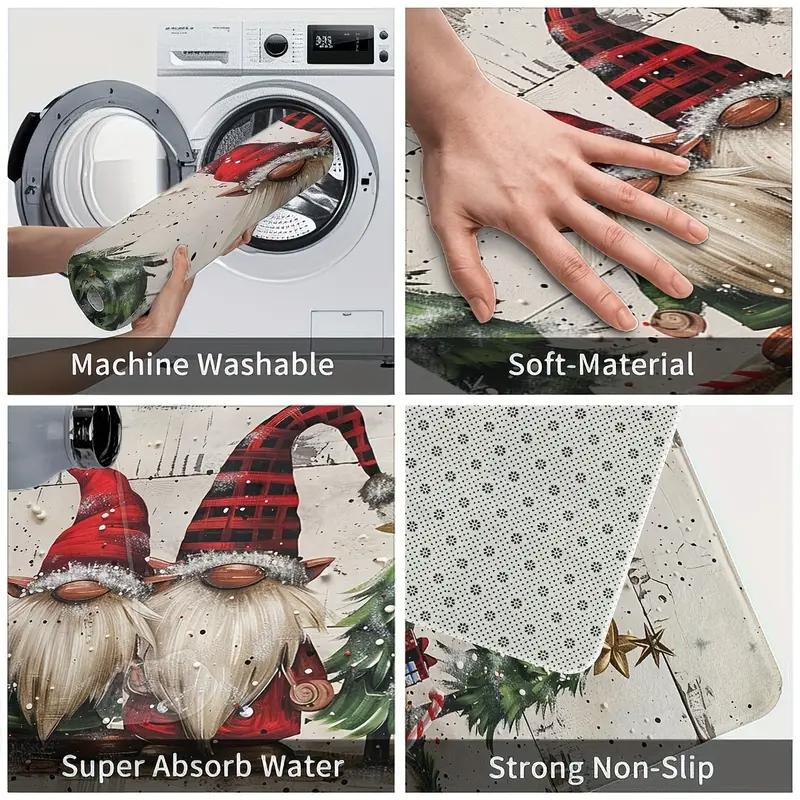 Machine Washable

Soft-Material

Super Absorb Water

Strong Non-Slip