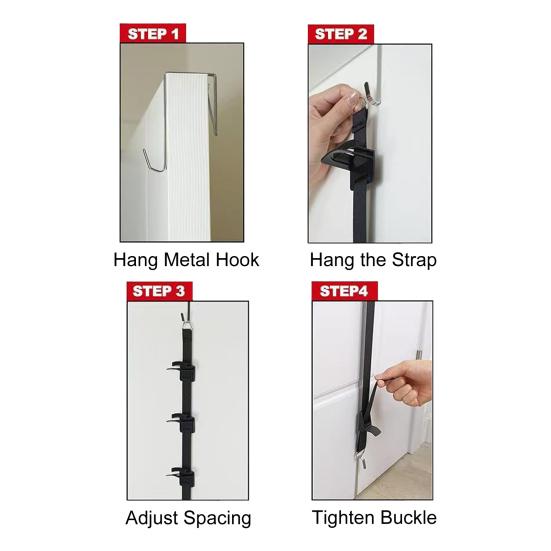 STEP 1

Hang Metal Hook

STEP 2

Hang the Strap

STEP 3

Adjust Spacing

STEP4

Tighten Buckle