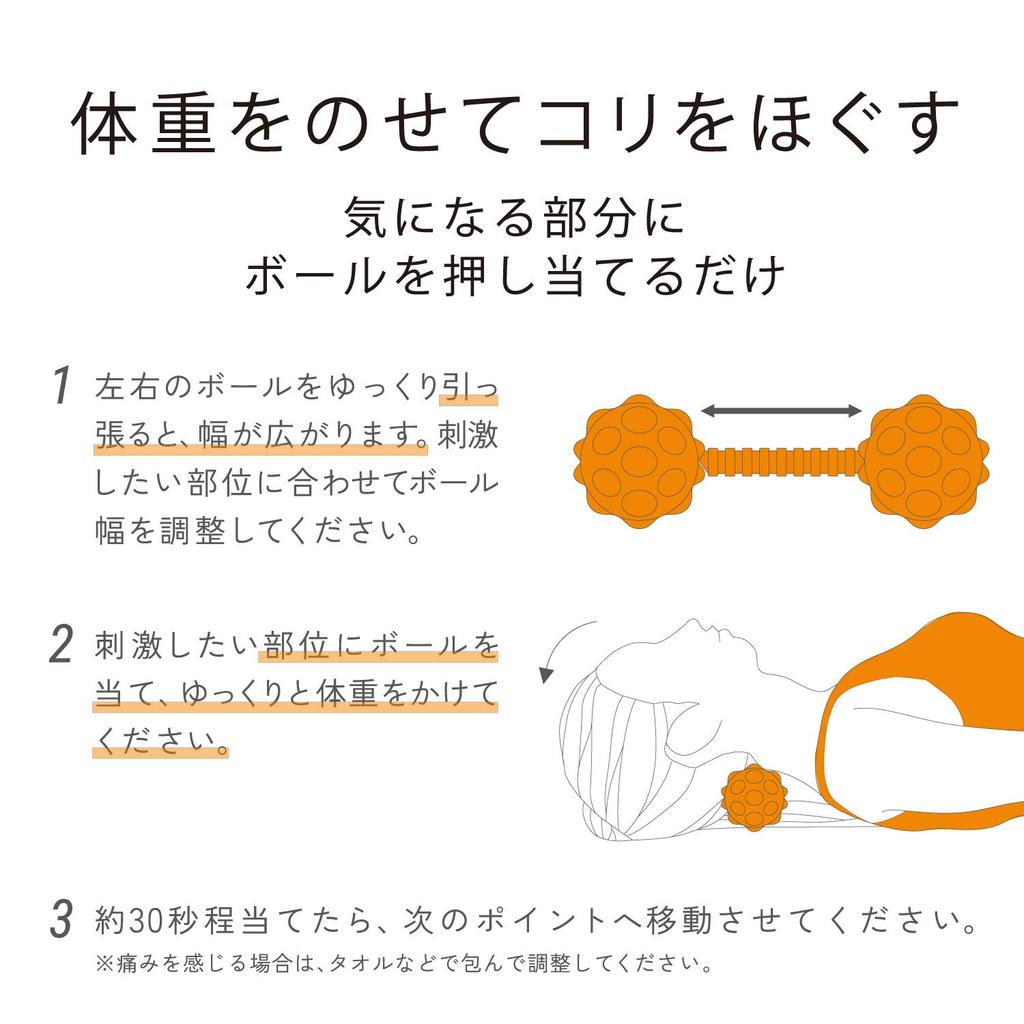 体重をのせてコリをほぐす

気になる部分に
ボールを押し当てるだけ

1 左右のボールをゆっくり引っ張ると、幅が広がります。刺激したい部位に合わせてボール幅を調整してください。

2 刺激したい部位にボールを当て、ゆっくりと体重をかけてください。

3 約30秒程当てたら、次のポイントへ移動させてください。
※痛みを感じる場合は、タオルなどで包んで調整してください。