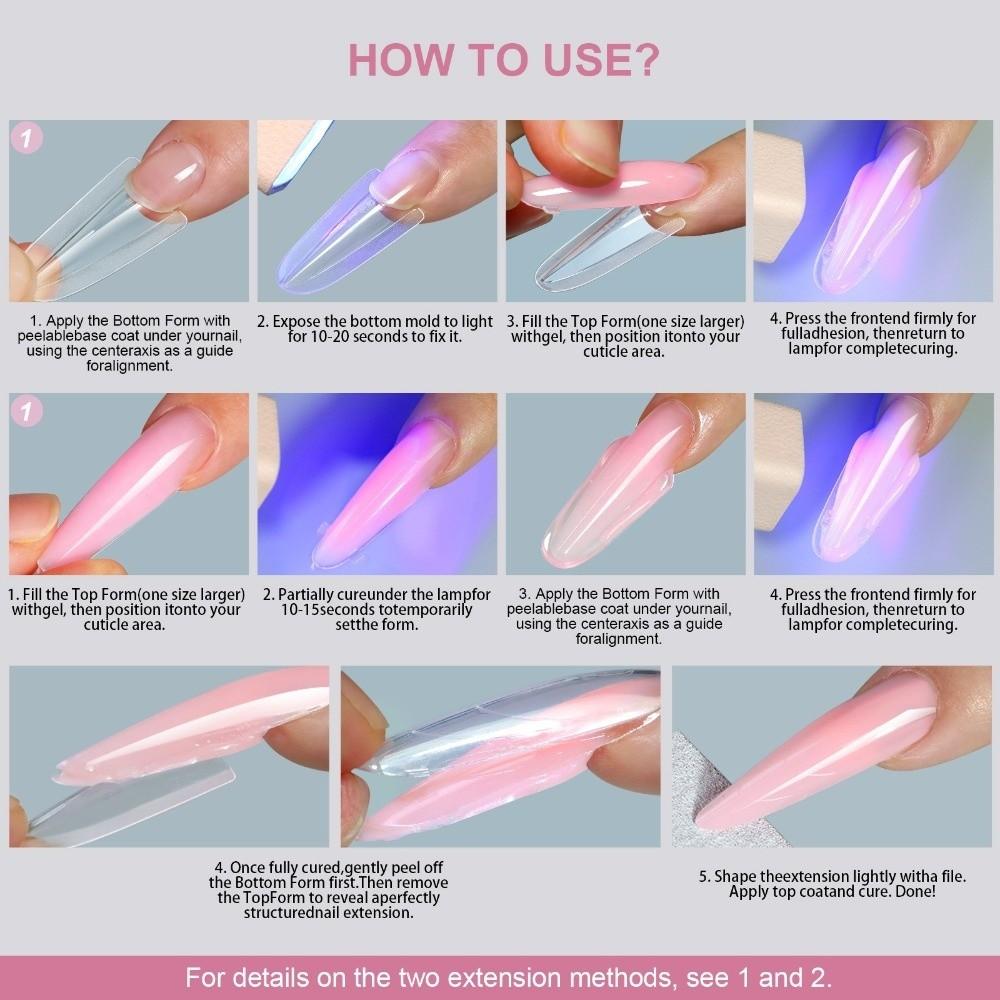 HOW TO USE?

1

1. Apply the Bottom Form with peelablebase coat under yournail, using the centeraxis as a guide foralignment.

2. Expose the bottom mold to light for 10-20 seconds to fix it.

3. Fill the Top Form(one size larger) withgel, then position itonto your cuticle area.

4. Press the frontend firmly for fulladhesion, thenreturn to lampfor completecuring.

1

1. Fill the Top Form(one size larger) withgel, then position itonto your cuticle area.

2. Partially cureunder the lampfor 10-15seconds totemporarily setthe form.

3. Apply the Bottom Form with peelablebase coat under yournail, using the centeraxis as a guide foralignment.

4. Press the frontend firmly for fulladhesion, thenreturn to lampfor completecuring.

4. Once fully cured,gently peel off the Bottom Form first.Then remove the TopForm to reveal aperfectly structurednail extension.

5. Shape theextension lightly witha file. Apply top coatand cure. Done!

For details on the two extension methods, see 1 and 2.