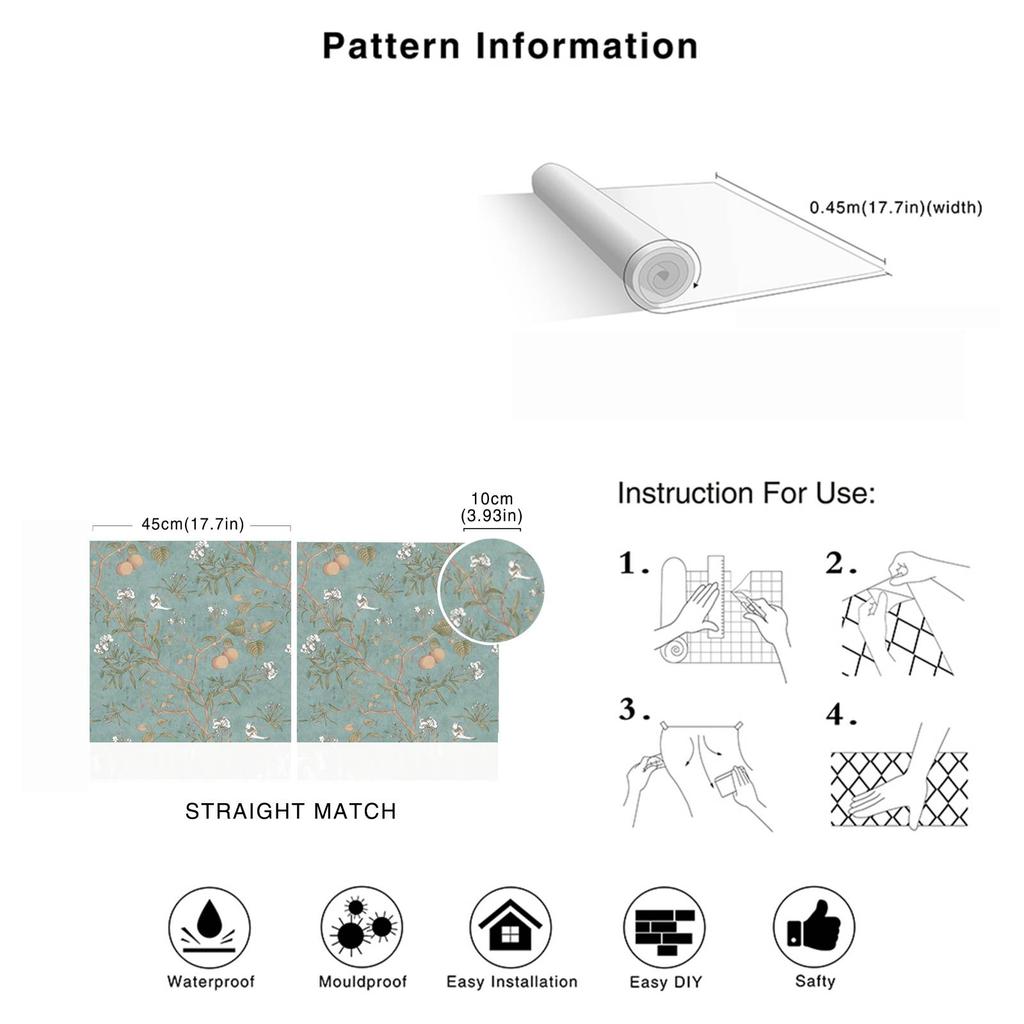 Pattern Information

0.45m(17.7in)(width)

45cm(17.7in)

10cm
(3.93in)

STRAIGHT MATCH

Instruction For Use:

1.

2.

3.

4.

Waterproof

Mouldproof

Easy Installation

Easy DIY

Safty