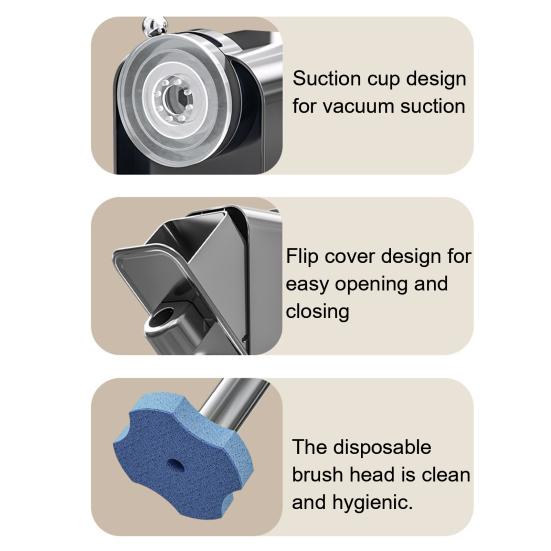 Suction cup design for vacuum suction

Flip cover design for easy opening and closing

The disposable brush head is clean and hygienic.