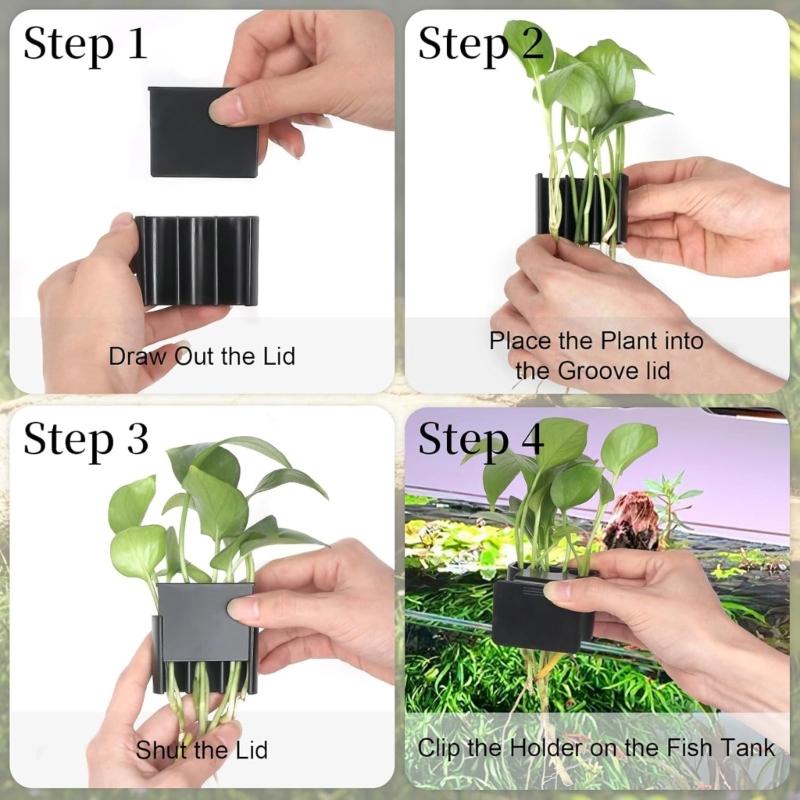 Step 1

Draw Out the Lid

Step 2

Place the Plant into the Groove lid

Step 3

Shut the Lid

Step 4

Clip the Holder on the Fish Tank