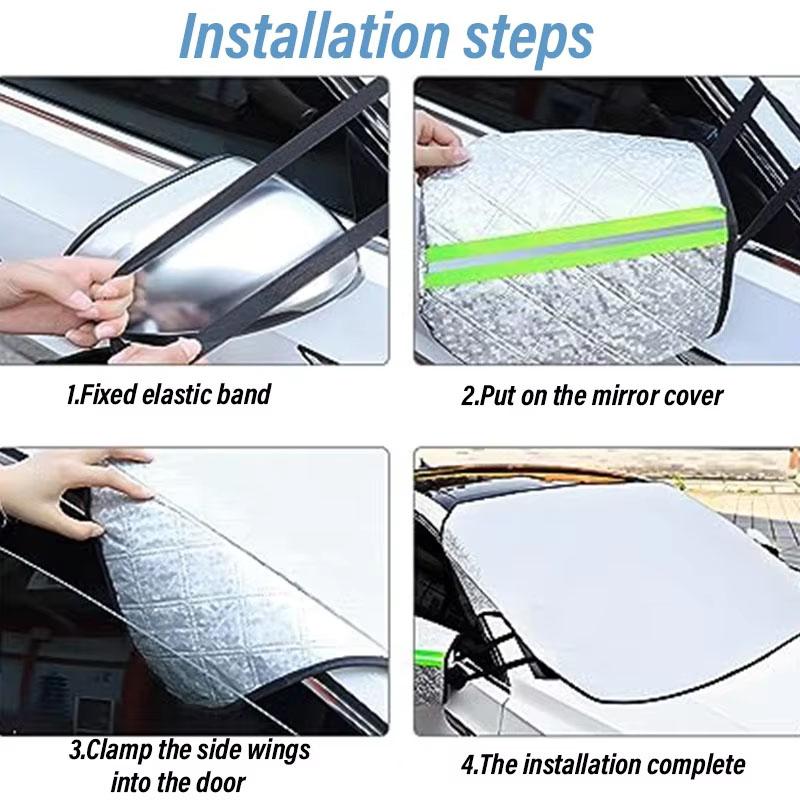 Installation steps

1.Fixed elastic band

2.Put on the mirror cover

3.Clamp the side wings into the door

4.The installation complete