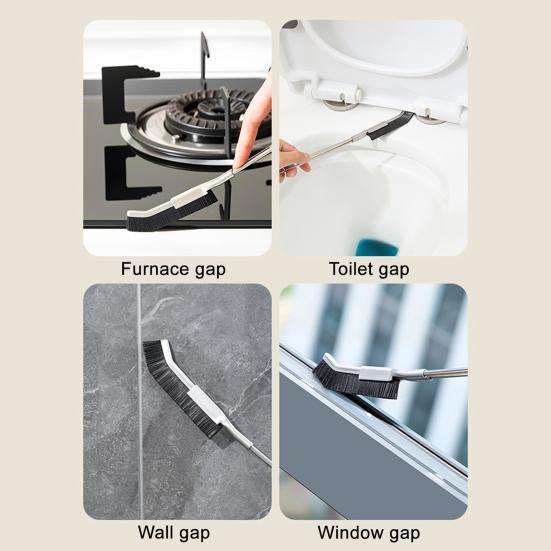 Furnace gap

Toilet gap

Wall gap

Window gap