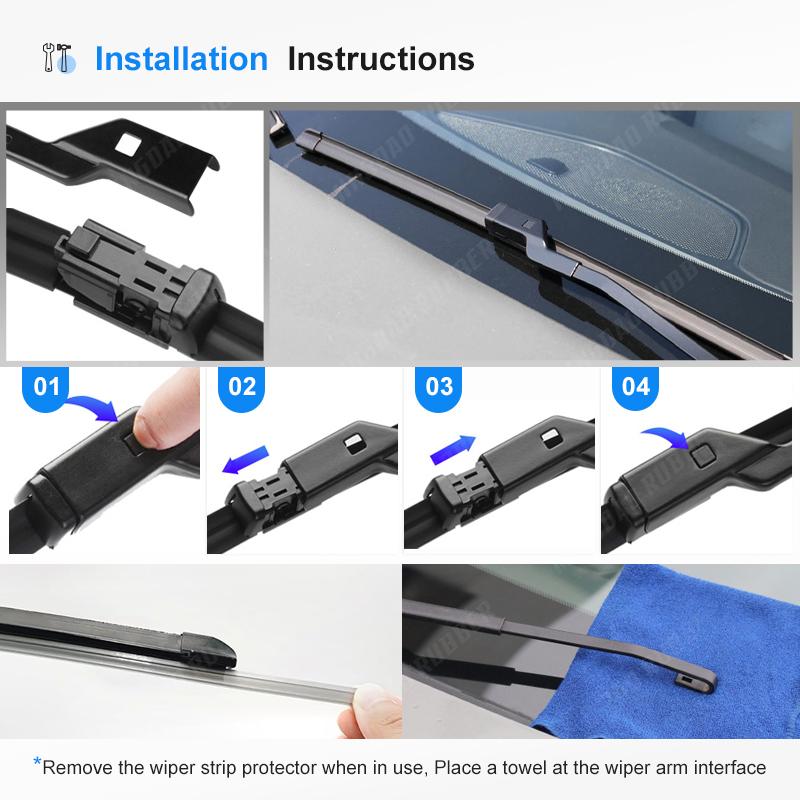 Installation Instructions

01

02

03

04

*Remove the wiper strip protector when in use, Place a towel at the wiper arm interface