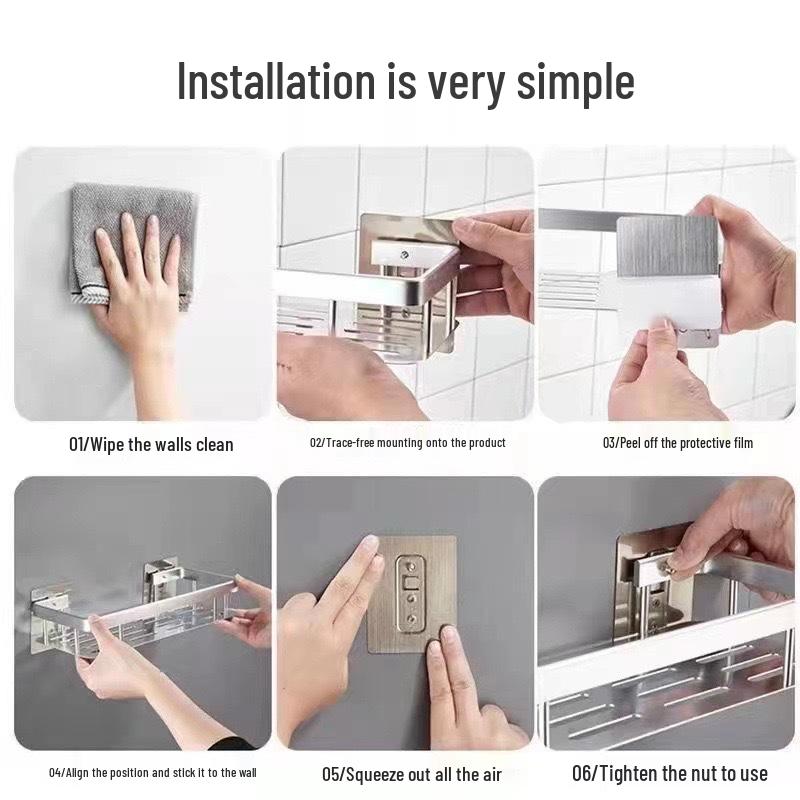 Installation is very simple

01/Wipe the walls clean

02/Trace-free mounting onto the product

03/Peel off the protective film

04/Align the position and stick it to the wall

05/Squeeze out all the air

06/Tighten the nut to use