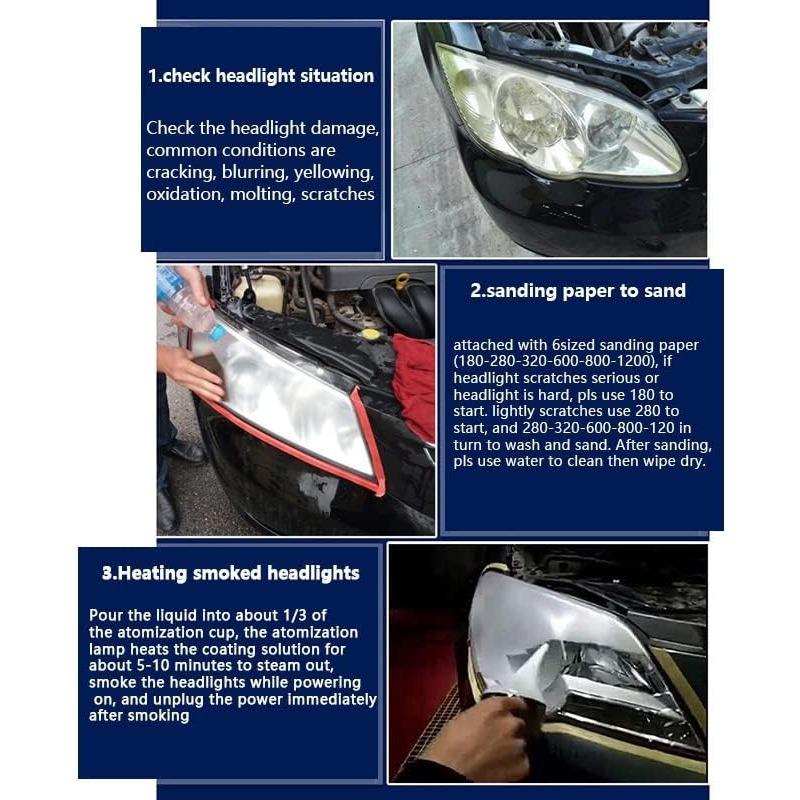 1.check headlight situation

Check the headlight damage, common conditions are cracking, blurring, yellowing, oxidation, molting, scratches

2.sanding paper to sand

attached with 6sized sanding paper (180-280-320-600-800-1200), if headlight scratches serious or headlight is hard, pls use 180 to start. lightly scratches use 280 to start, and 280-320-600-800-120 in turn to wash and sand. After sanding, pls use water to clean then wipe dry.

3.Heating smoked headlights

Pour the liquid into about 1/3 of the atomization cup, the atomization lamp heats the coating solution for about 5-10 minutes to steam out, smoke the headlights while powering on, and unplug the power immediately after smoking