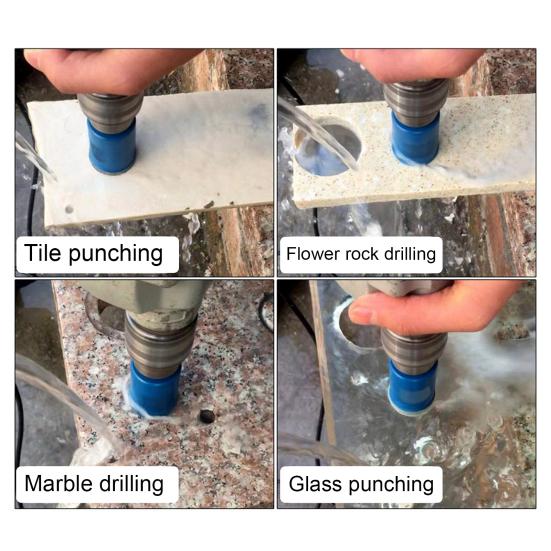 Tile punching

Flower rock drilling

Marble drilling

Glass punching