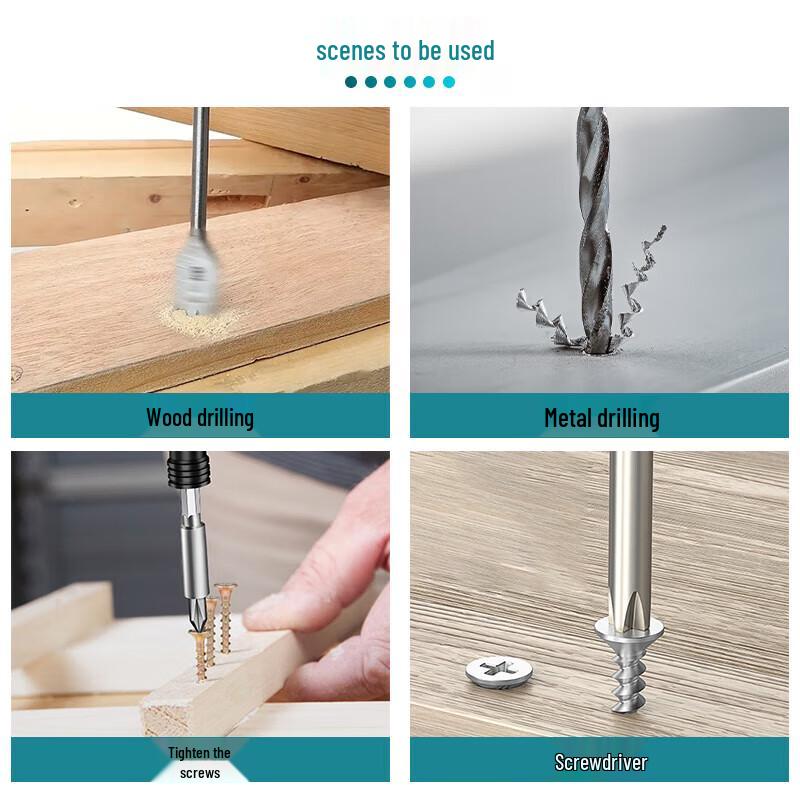 scenes to be used

Wood drilling

Metal drilling

Tighten the screws

Screwdriver