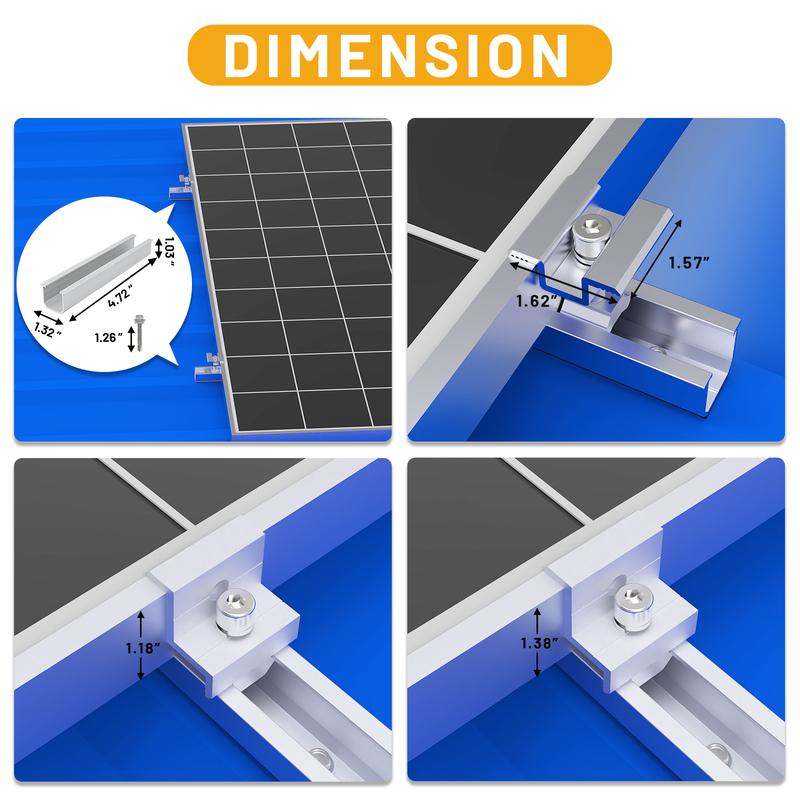 DIMENSION

1.03"
4.72"
1.32"
1.26"

1.57"
1.62"

1.18"

1.38"