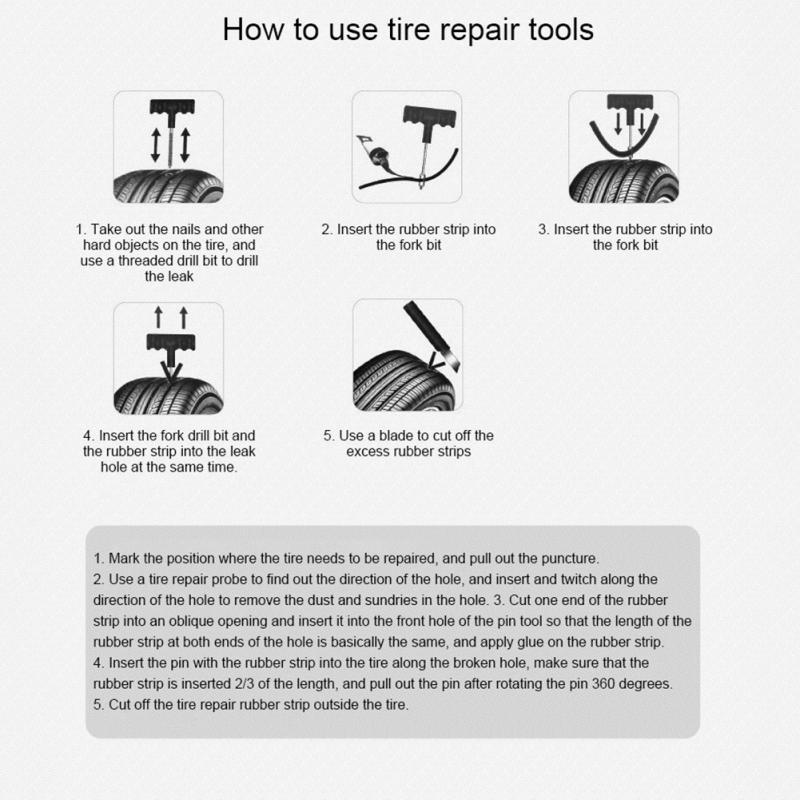 How to use tire repair tools

1. Take out the nails and other hard objects on the tire, and use a threaded drill bit to drill the leak

2. Insert the rubber strip into the fork bit

3. Insert the rubber strip into the fork bit

4. Insert the fork drill bit and the rubber strip into the leak hole at the same time.

5. Use a blade to cut off the excess rubber strips

1. Mark the position where the tire needs to be repaired, and pull out the puncture.
2. Use a tire repair probe to find out the direction of the hole, and insert and twitch along the direction of the hole to remove the dust and sundries in the hole. 3. Cut one end of the rubber strip into an oblique opening and insert it into the front hole of the pin tool so that the length of the rubber strip at both ends of the hole is basically the same, and apply glue on the rubber strip.
4. Insert the pin with the rubber strip into the tire along the broken hole, make sure that the rubber strip is inserted 2/3 of the length, and pull out the pin after rotating the pin 360 degrees.
5. Cut off the tire repair rubber strip outside the tire.