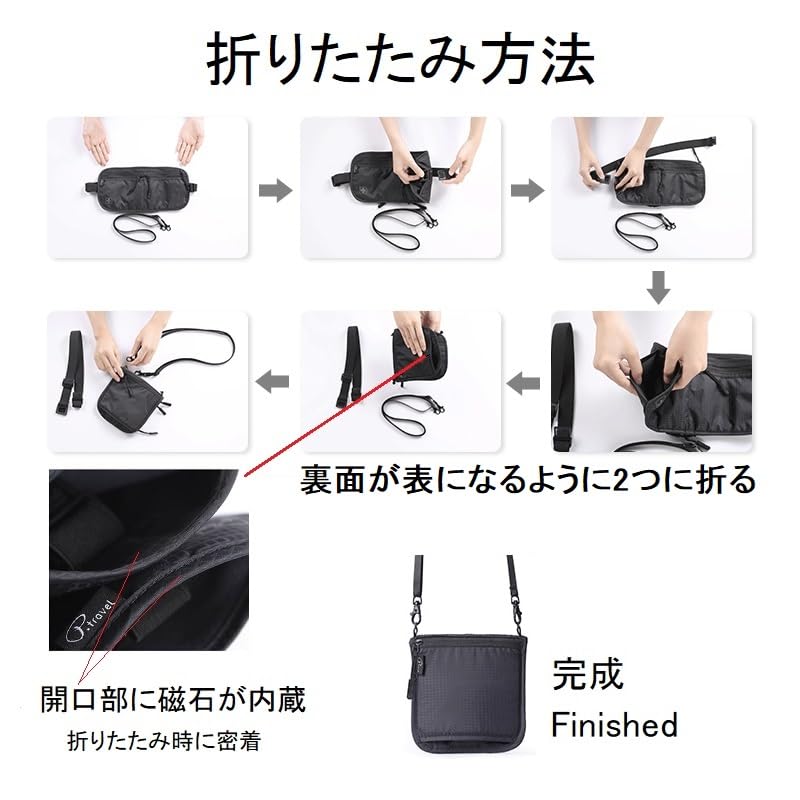 折りたたみ方法

裏面が表になるように2つに折る

P.travel

開口部に磁石が内蔵

折りたたみ時に密着

完成
Finished