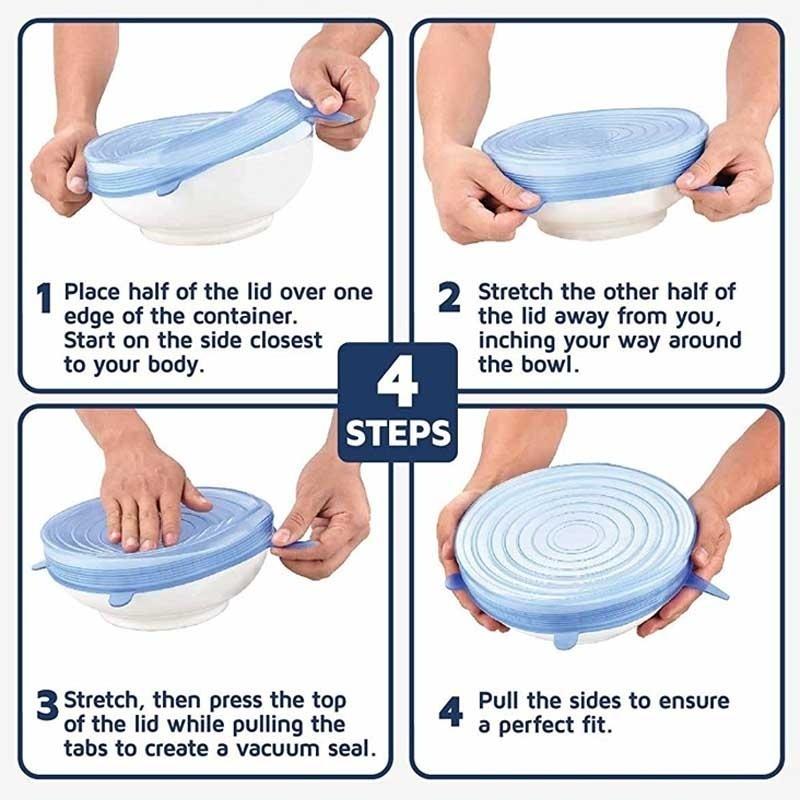 1 Place half of the lid over one edge of the container. Start on the side closest to your body.

2 Stretch the other half of the lid away from you, inching your way around the bowl.

4 STEPS

3 Stretch, then press the top of the lid while pulling the tabs to create a vacuum seal.

4 Pull the sides to ensure a perfect fit.