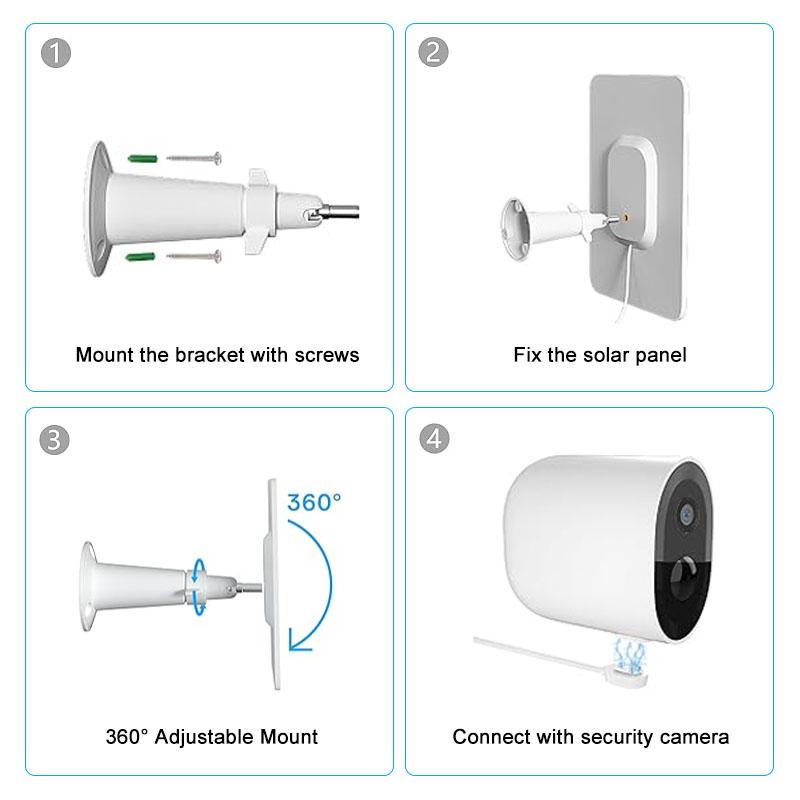 1

Mount the bracket with screws

2

Fix the solar panel

3

360°

360° Adjustable Mount

4

Connect with security camera