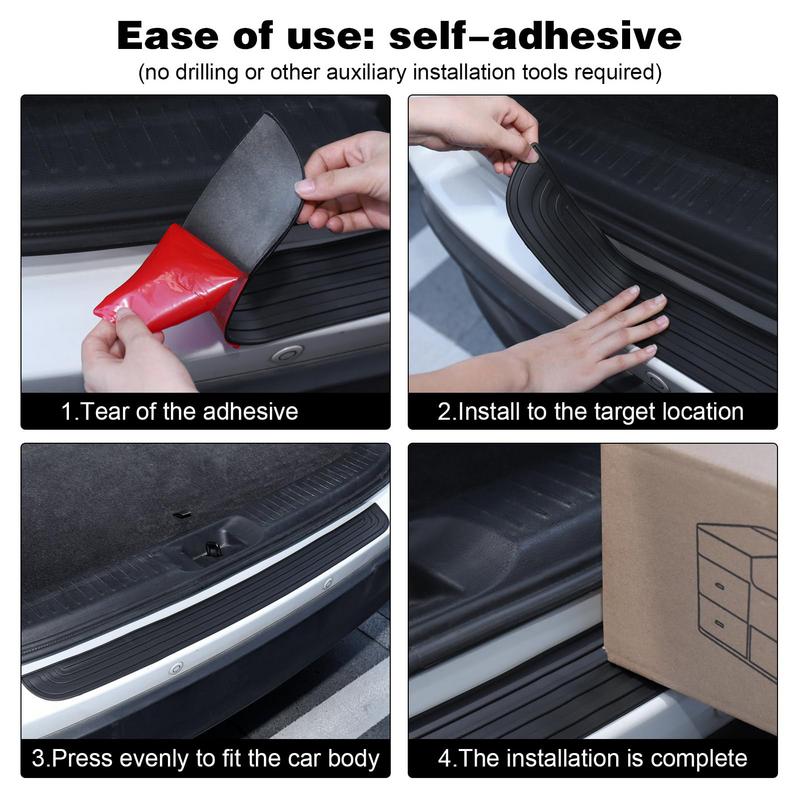 Ease of use: self–adhesive
(no drilling or other auxiliary installation tools required)

1.Tear of the adhesive

2.Install to the target location

3.Press evenly to fit the car body

4.The installation is complete