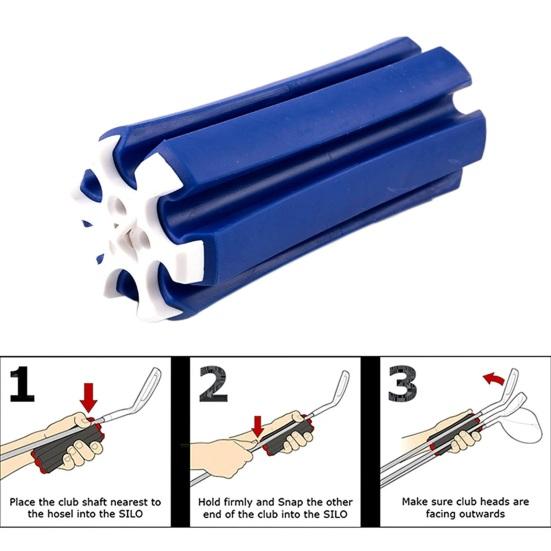 1

Place the club shaft nearest to the hosel into the SILO

2

Hold firmly and Snap the other end of the club into the SILO

3

Make sure club heads are facing outwards