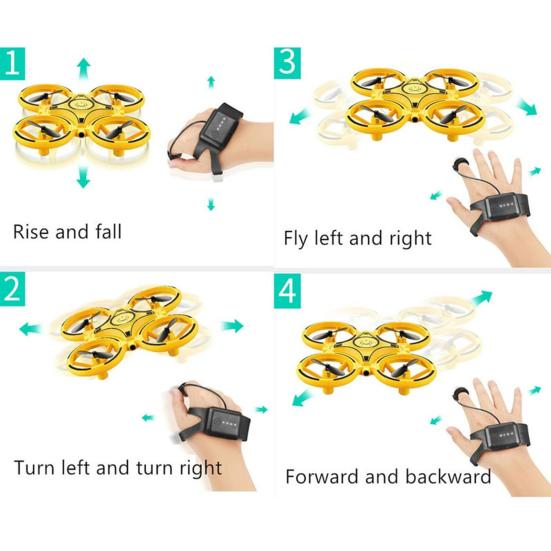 1

Rise and fall

3

Fly left and right

2

Turn left and turn right

4

Forward and backward