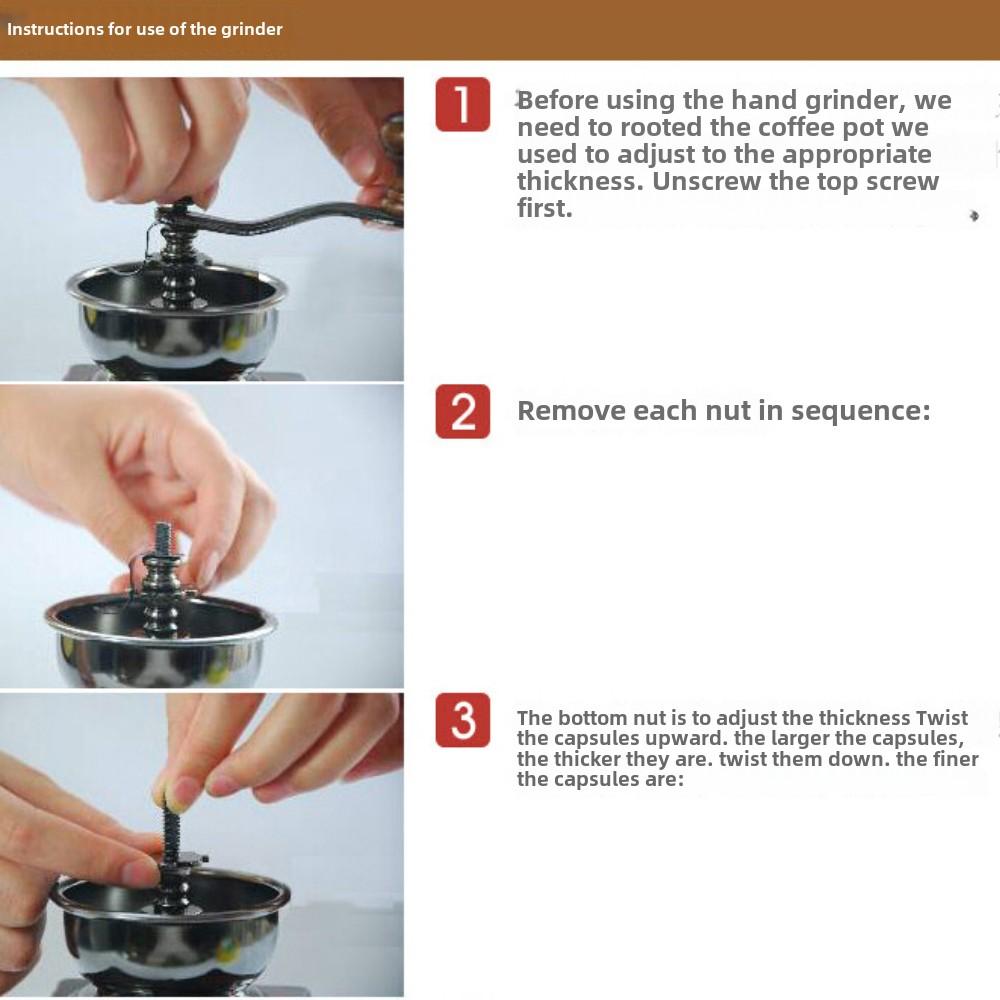 Instructions for use of the grinder

1

Before using the hand grinder, we need to rooted the coffee pot we used to adjust to the appropriate thickness. Unscrew the top screw first.

2

Remove each nut in sequence:

3

The bottom nut is to adjust the thickness Twist the capsules upward. the larger the capsules, the thicker they are. twist them down. the finer the capsules are: