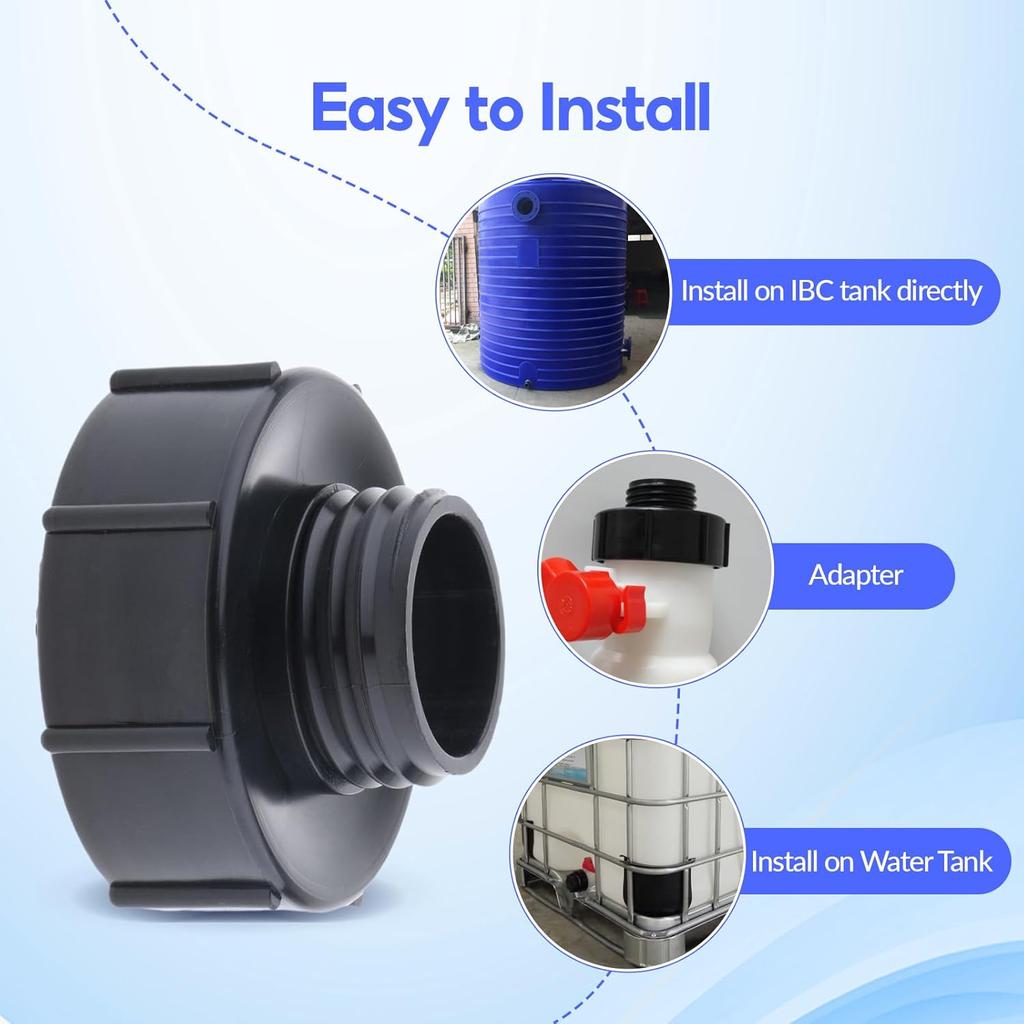 Easy to Install

Install on IBC tank directly

Adapter

Install on Water Tank