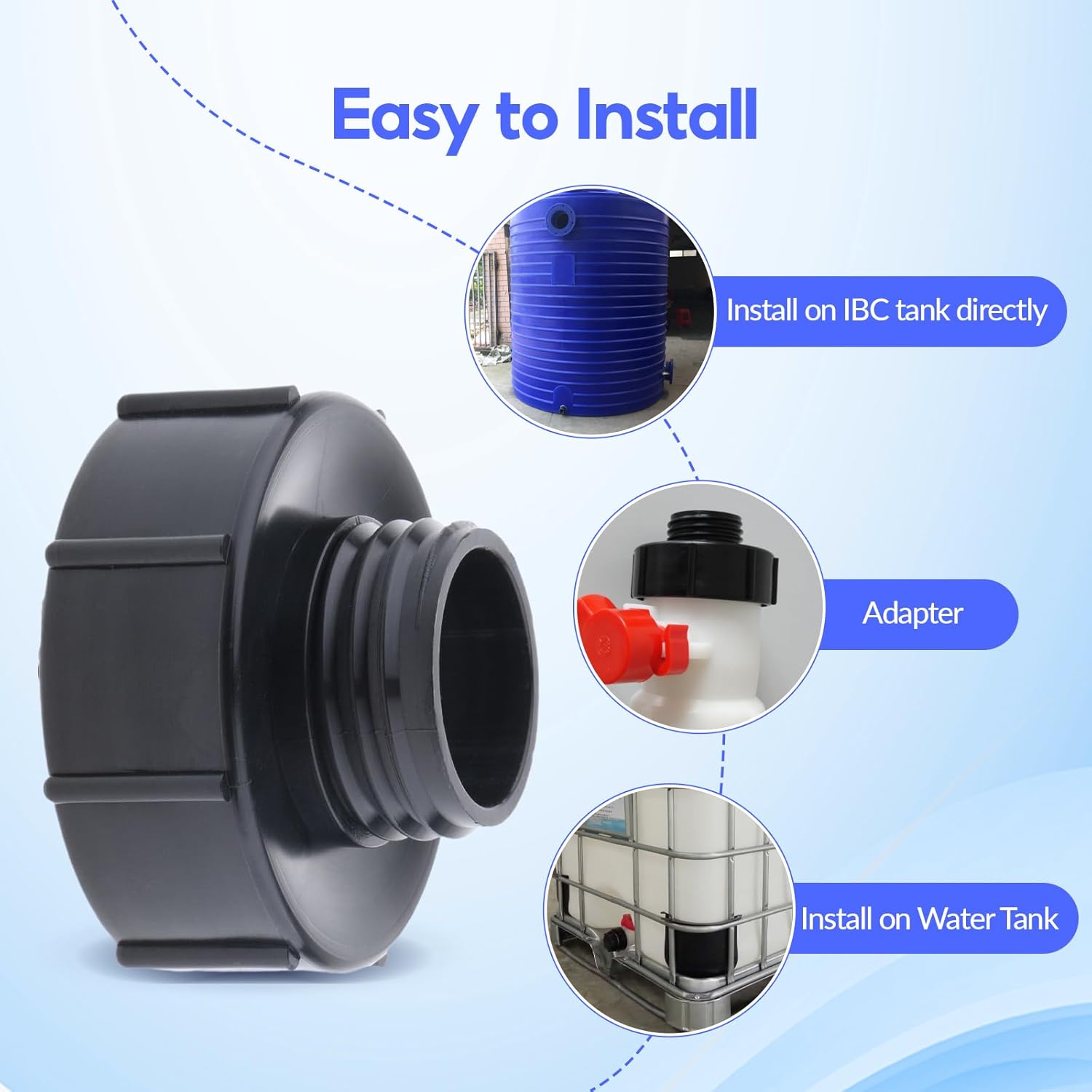 Easy to Install

Install on IBC tank directly

Adapter

Install on Water Tank