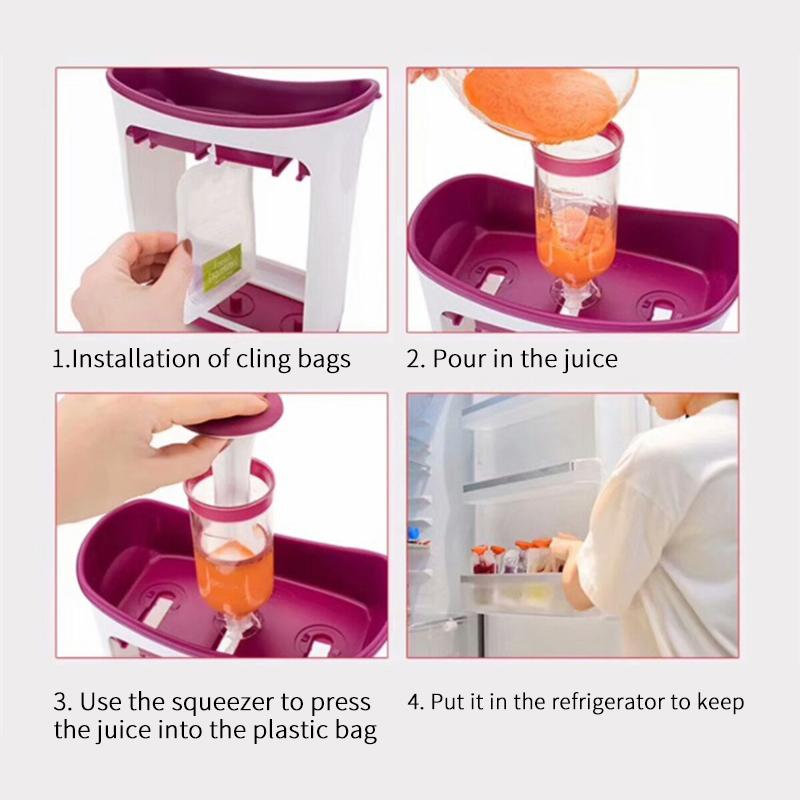 1.Installation of cling bags

2. Pour in the juice

3. Use the squeezer to press the juice into the plastic bag

4. Put it in the refrigerator to keep