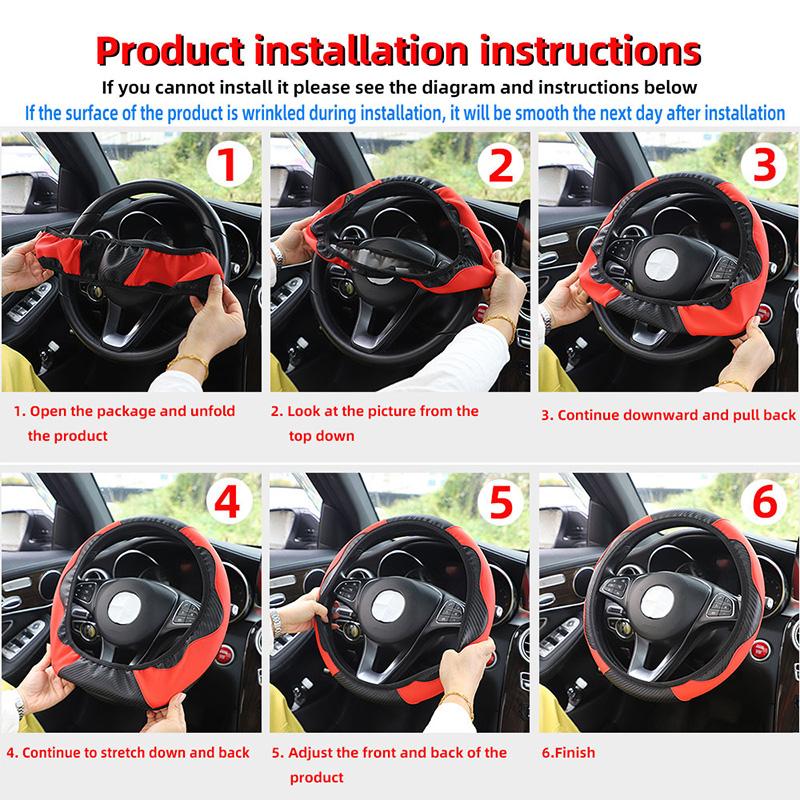 Product installation instructions

If you cannot install it please see the diagram and instructions below

If the surface of the product is wrinkled during installation, it will be smooth the next day after installation

1

2

3

1. Open the package and unfold the product

2. Look at the picture from the top down

3. Continue downward and pull back

4

5

6

4. Continue to stretch down and back

5. Adjust the front and back of the product

6.Finish