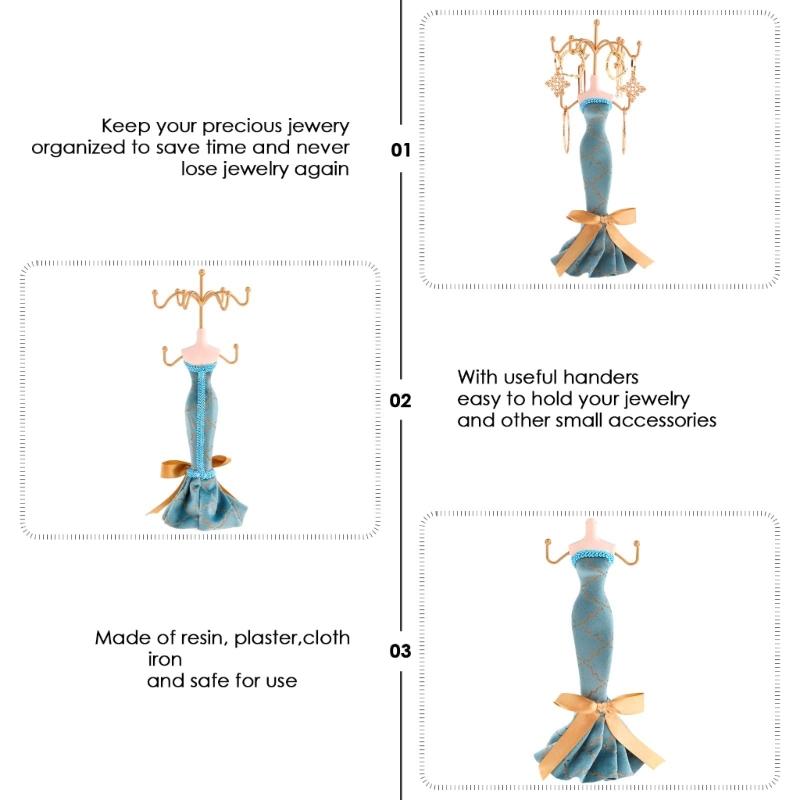 Keep your precious jewery organized to save time and never lose jewelry again

01

02

With useful handers easy to hold your jewelry and other small accessories

Made of resin, plaster,cloth iron and safe for use

03