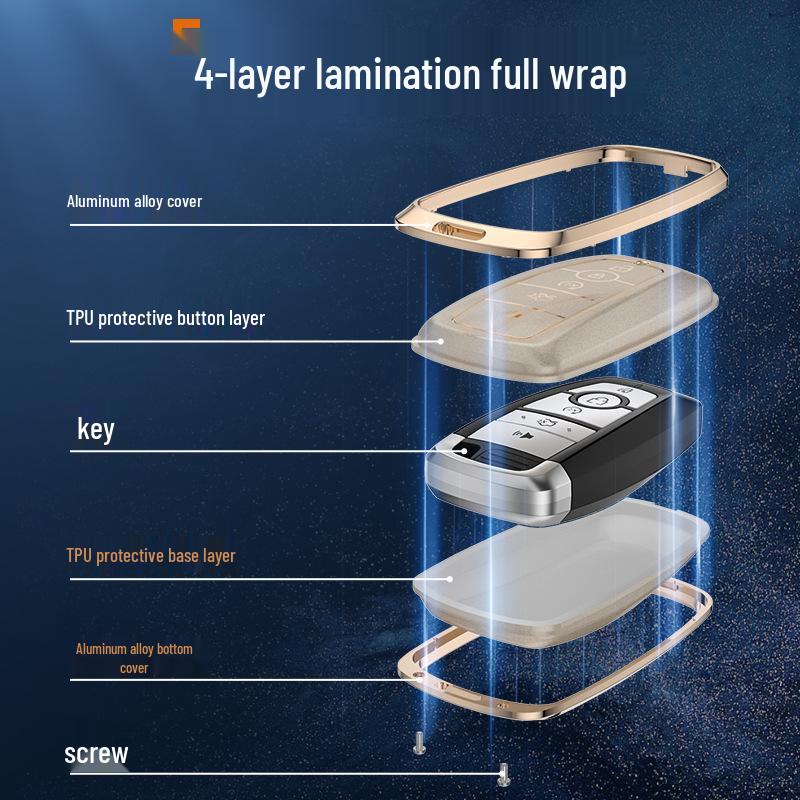 4-layer lamination full wrap

Aluminum alloy cover

TPU protective button layer

key

TPU protective base layer

Aluminum alloy bottom cover

screw