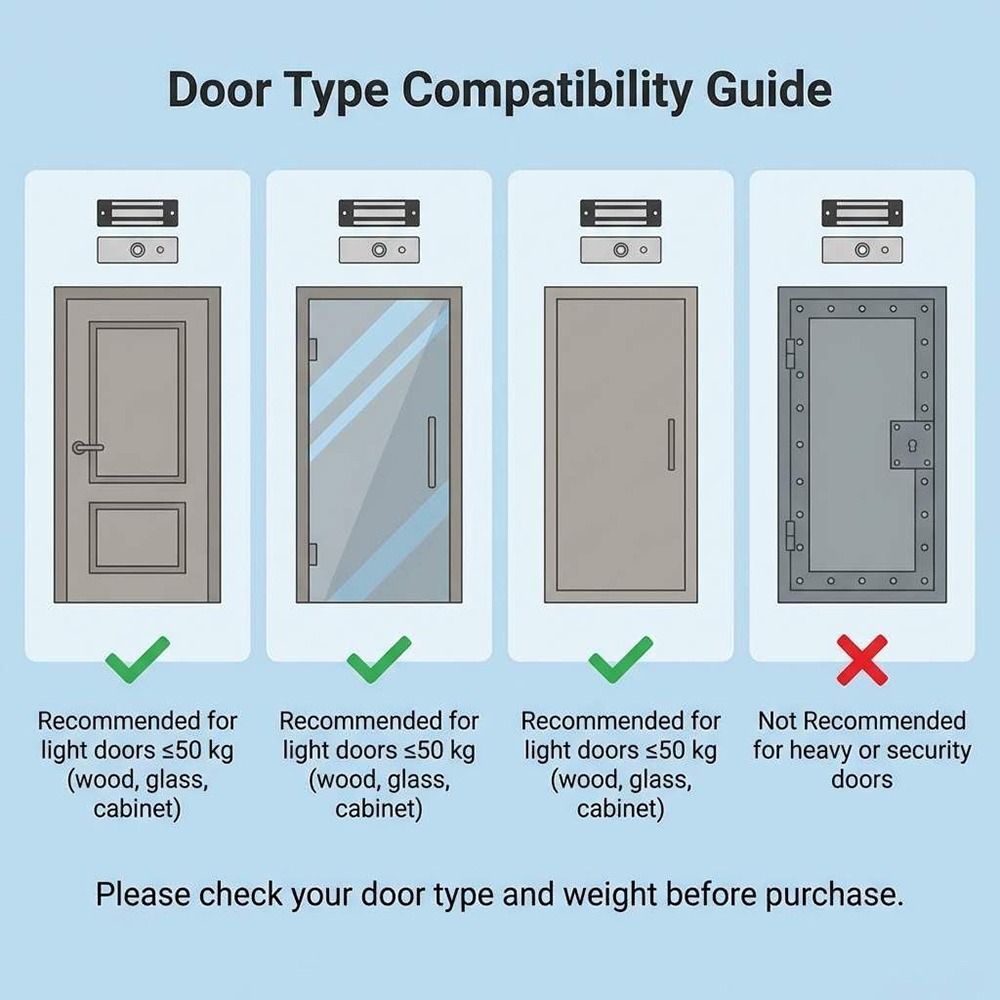 Door Type Compatibility Guide

Recommended for light doors ≤50 kg (wood, glass, cabinet)

Recommended for light doors ≤50 kg (wood, glass, cabinet)

Recommended for light doors ≤50 kg (wood, glass, cabinet)

Not Recommended for heavy or security doors

Please check your door type and weight before purchase.