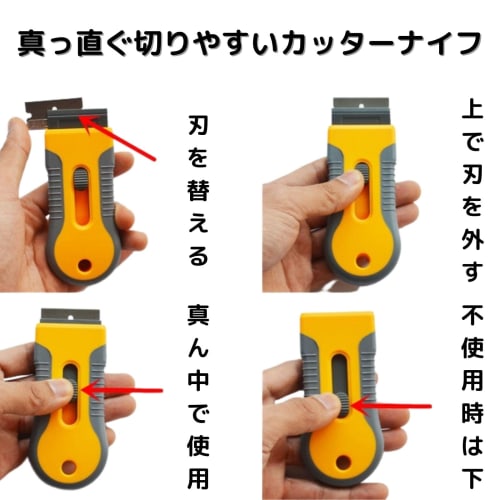 真っ直ぐ切りやすいカッターナイフ

刃を替える

上で刃を外す

真ん中で使用

不使用時は下