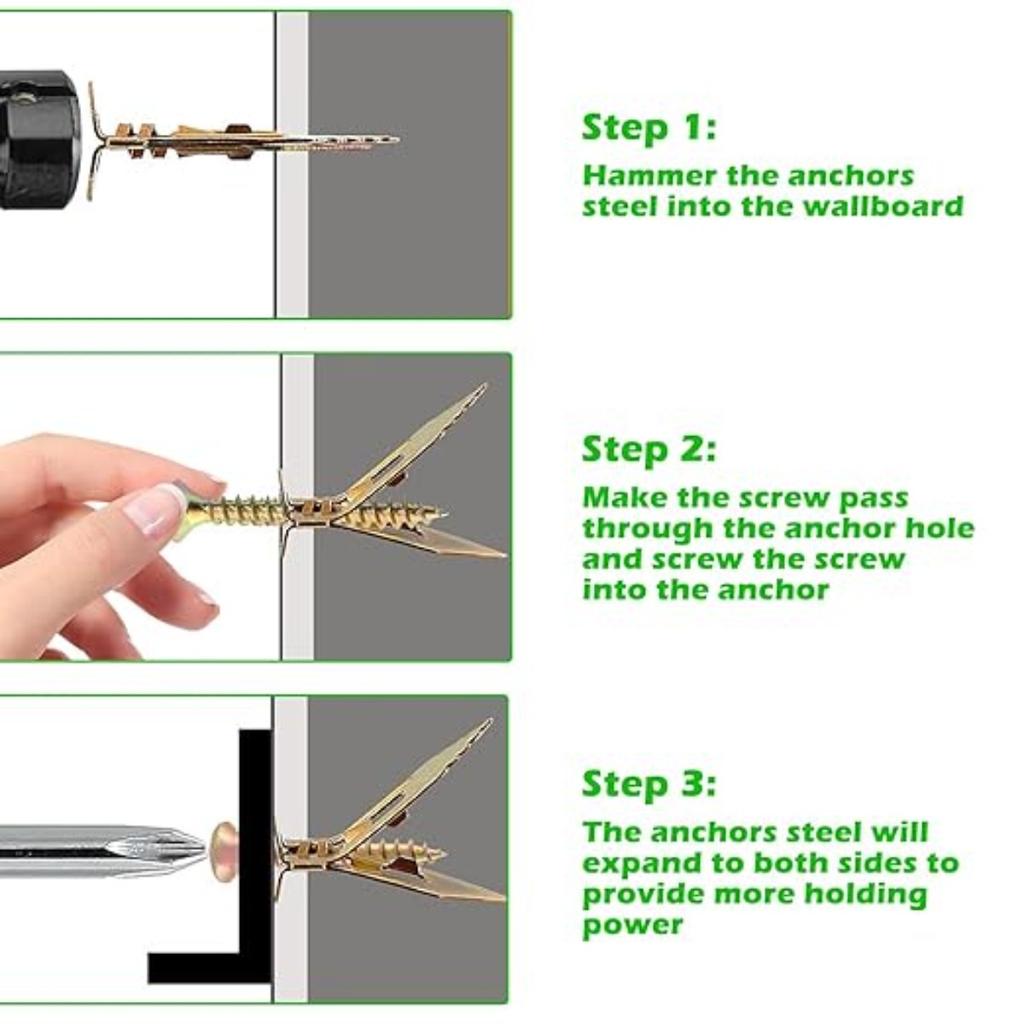 Step 1:
Hammer the anchors steel into the wallboard

Step 2:
Make the screw pass through the anchor hole and screw the screw into the anchor

Step 3:
The anchors steel will expand to both sides to provide more holding power