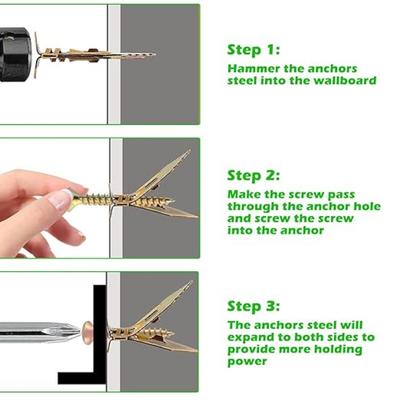 Step 1:
Hammer the anchors steel into the wallboard

Step 2:
Make the screw pass through the anchor hole and screw the screw into the anchor

Step 3:
The anchors steel will expand to both sides to provide more holding power