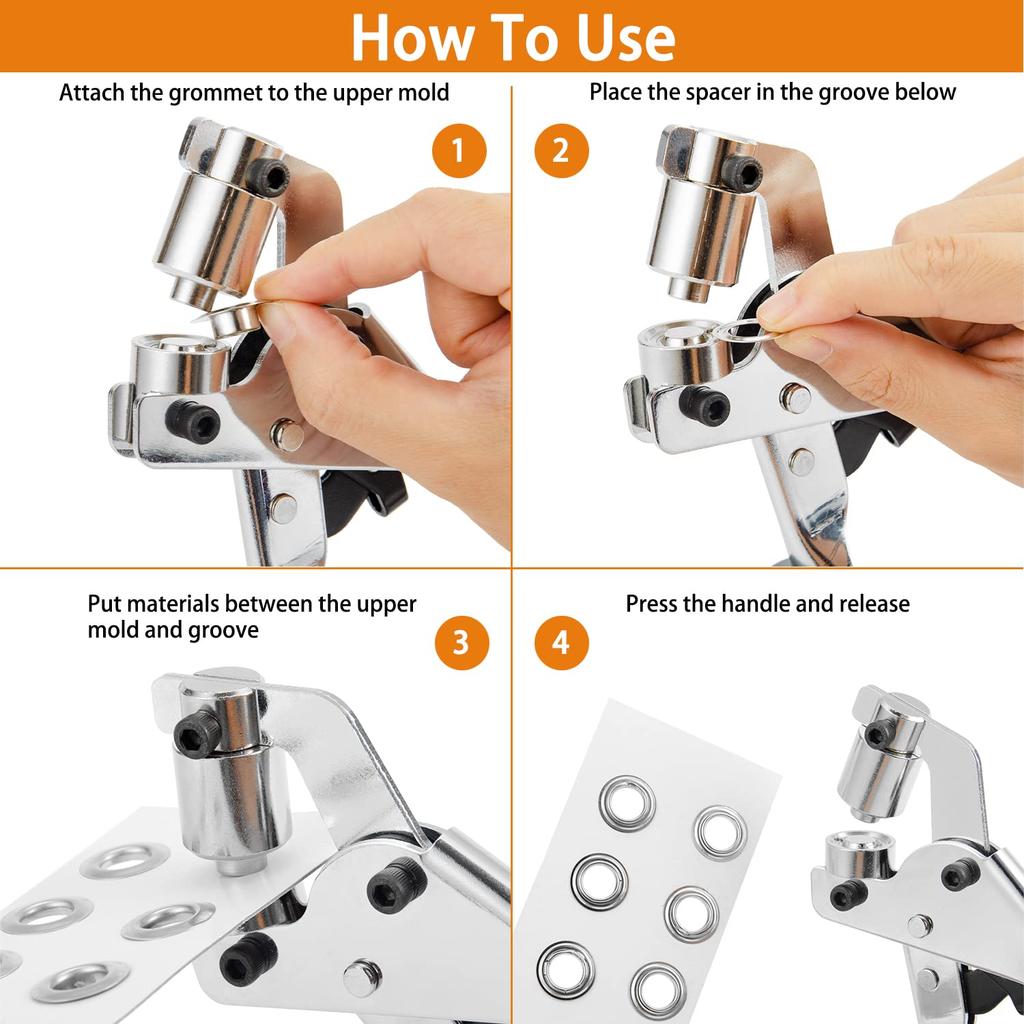 How To Use

Attach the grommet to the upper mold

1

Place the spacer in the groove below

2

Put materials between the upper mold and groove

3

Press the handle and release

4