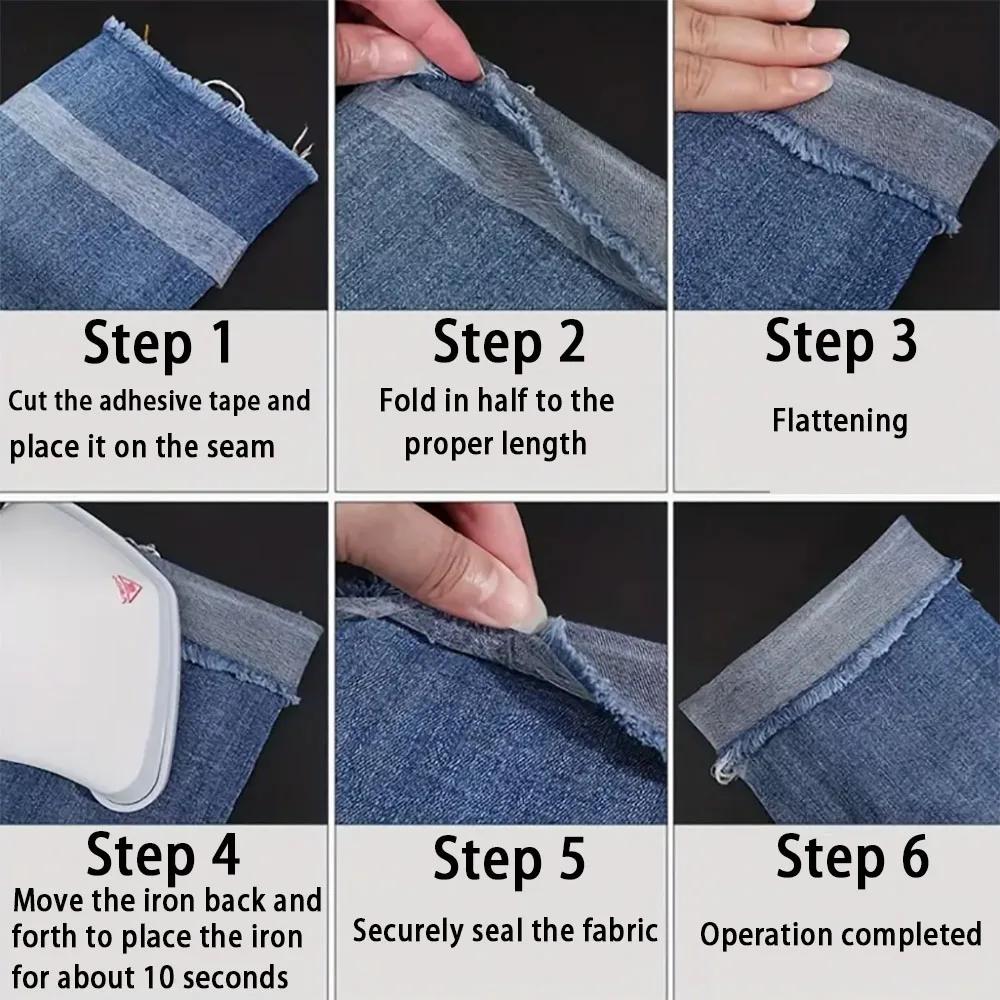 Step 1
Cut the adhesive tape and place it on the seam

Step 2
Fold in half to the proper length

Step 3
Flattening

Step 4
Move the iron back and forth to place the iron for about 10 seconds

Step 5
Securely seal the fabric

Step 6
Operation completed