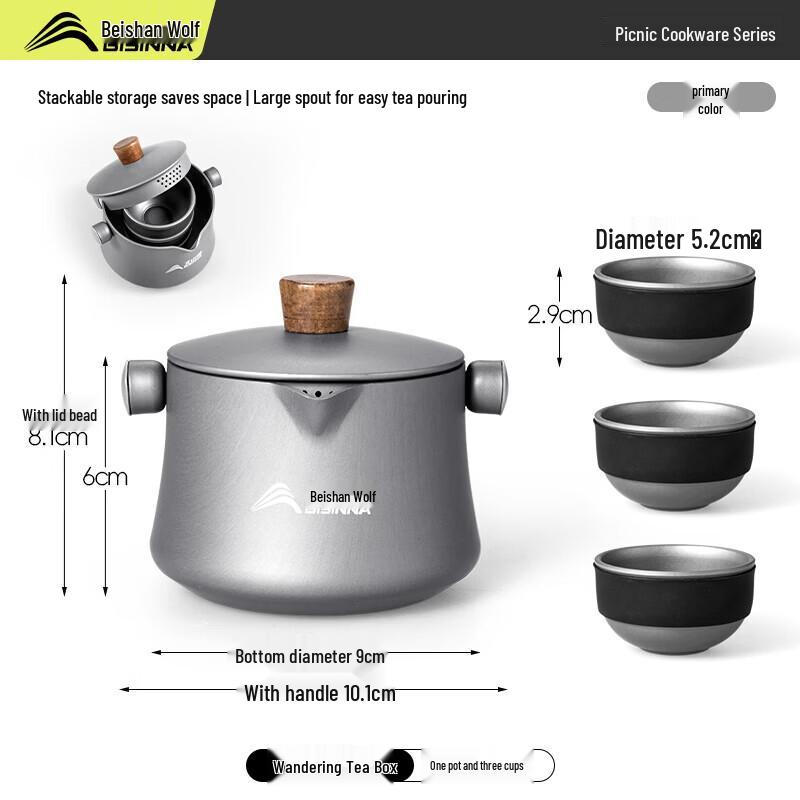 Beishan Wolf
BISINNA

Picnic Cookware Series

Stackable storage saves space | Large spout for easy tea pouring

primary color

Diameter 5.2cm

2.9cm

With lid bead
8.1cm

6cm

Beishan Wolf
BISINNA

Bottom diameter 9cm

With handle 10.1cm

Wandering Tea Box

One pot and three cups